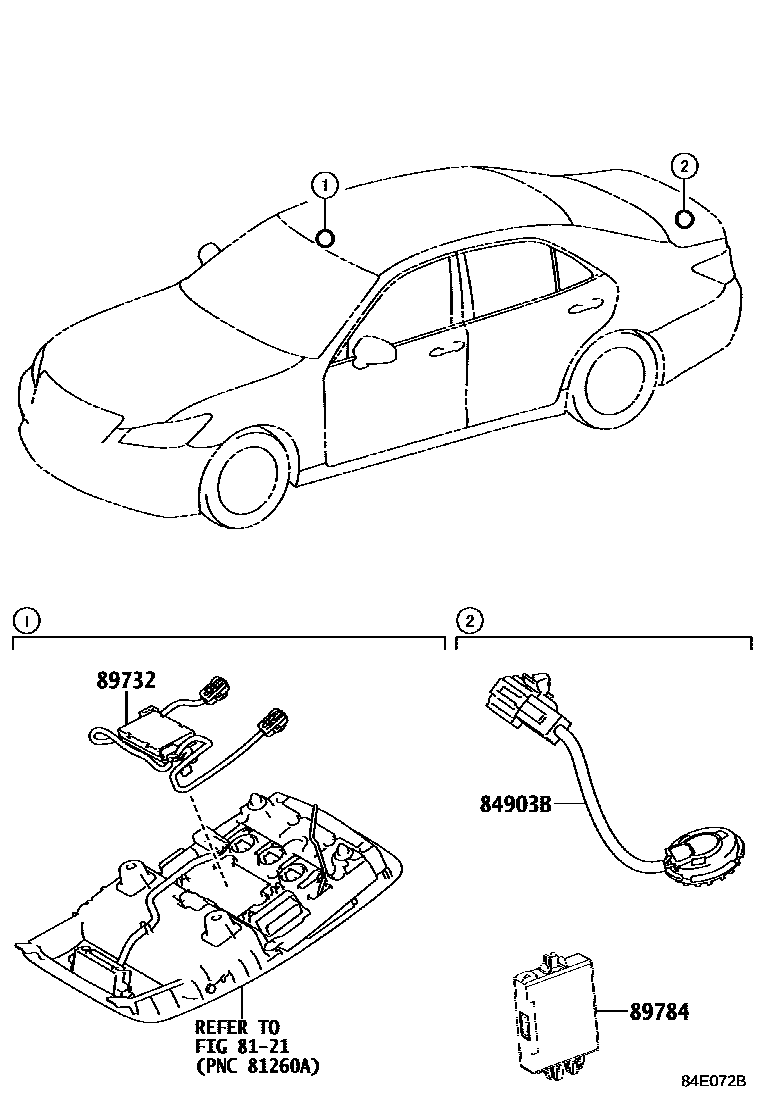 1

2

1

2

89732

84903B

REFER TO
FIG 81-21
(PNC 81260A)

89784

84E072B