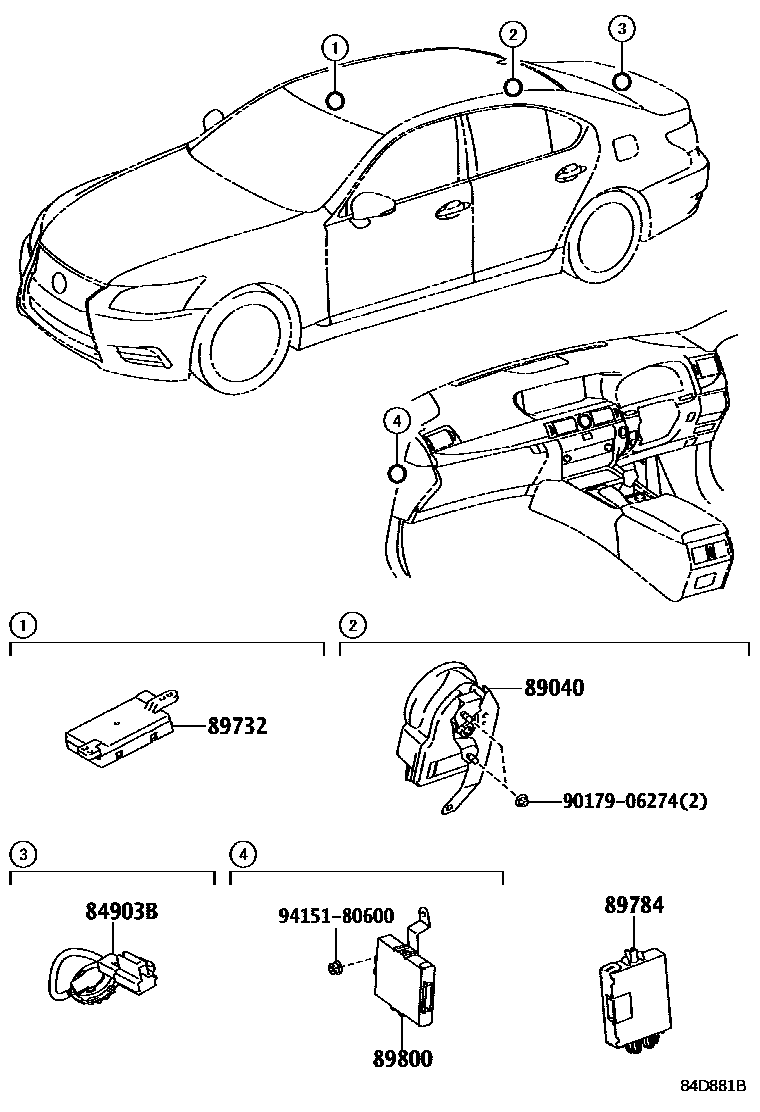 1
2
3
4

1
89732

2
89040
90179-06274(2)

3
84903B

4
94151-80600
89800
89784

84D881B