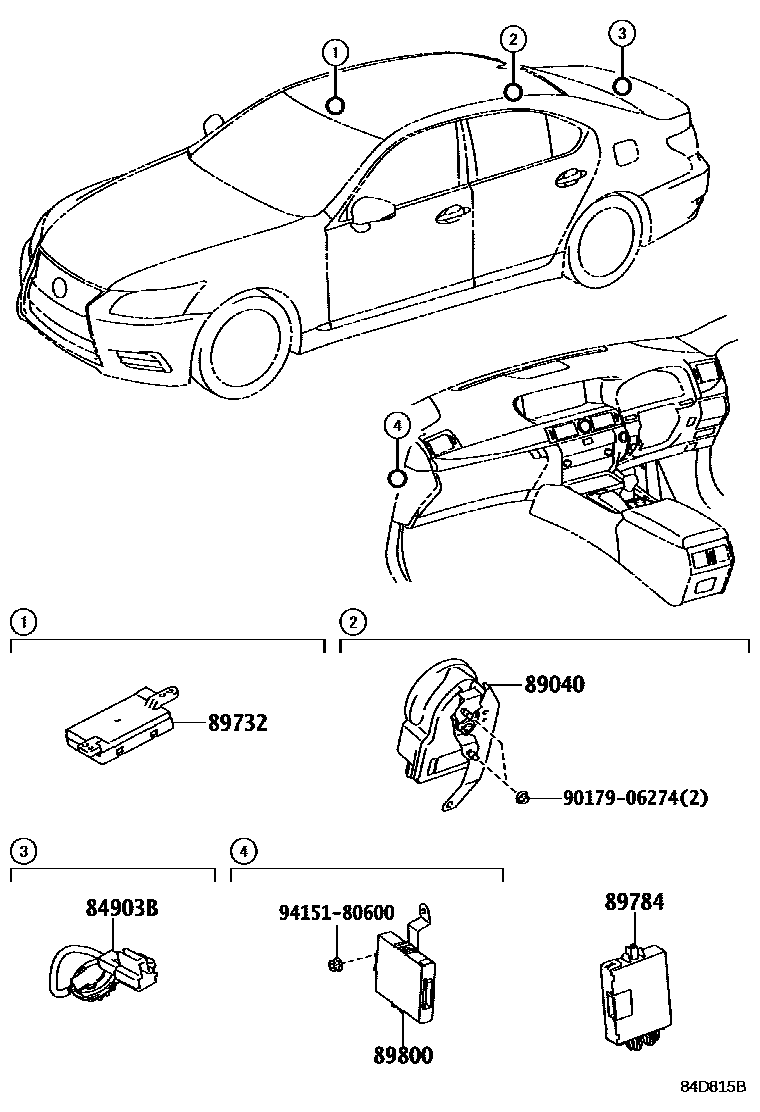 1
2
3
4

1
89732

2
89040
90179-06274(2)

3
84903B

4
94151-80600
89800
89784

84D815B