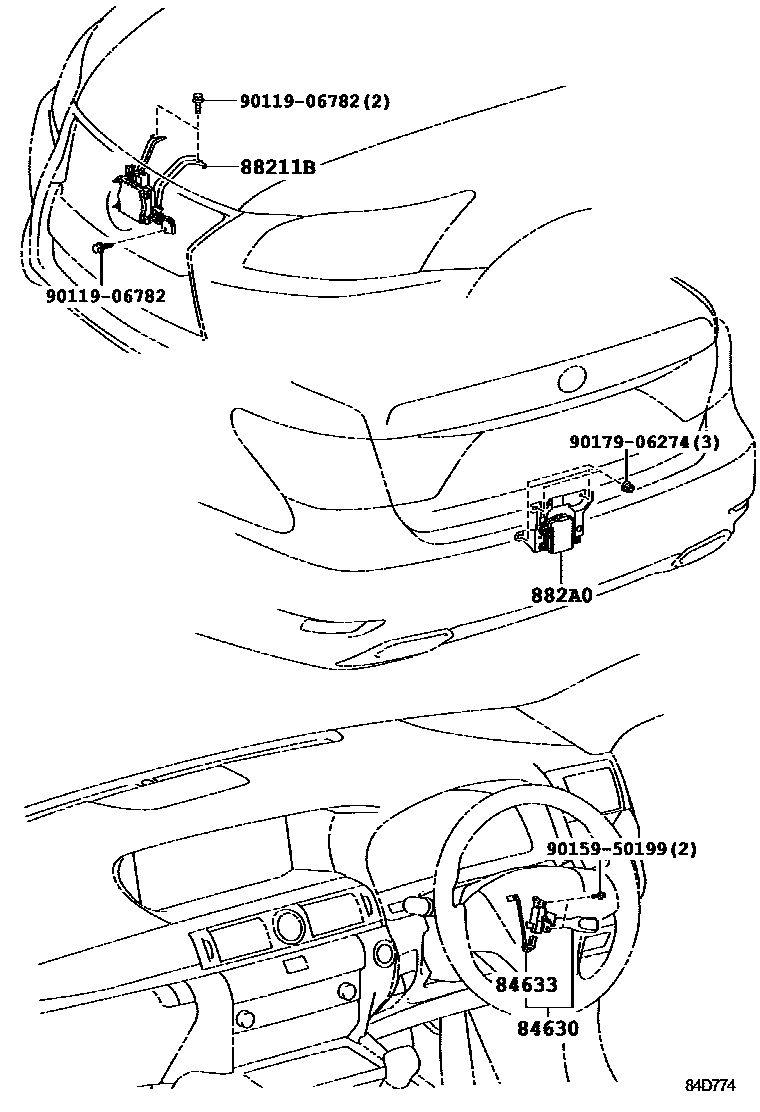 90119-06782(2)
88211B
90119-06782
90179-06274(3)
882A0
90159-50199(2)
84633
84630
84D774