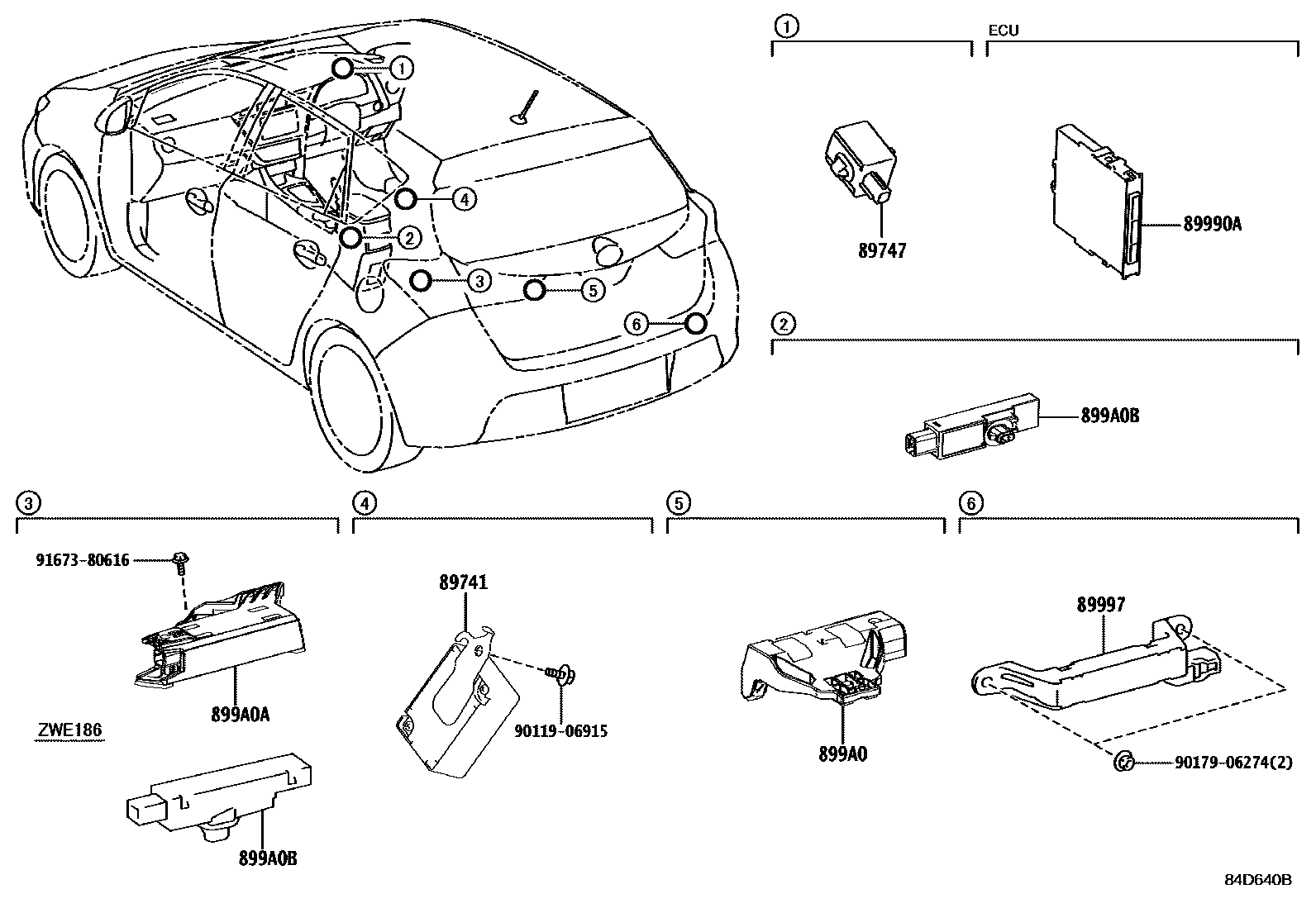 1
4
2
3
5
6

1
ECU
89747
89990A

2
899A0B

3
91673-80616
899A0A
ZWE186
899A0B

4
89741
90119-06915

5
899A0

6
89997
90179-06274(2)

84D640B