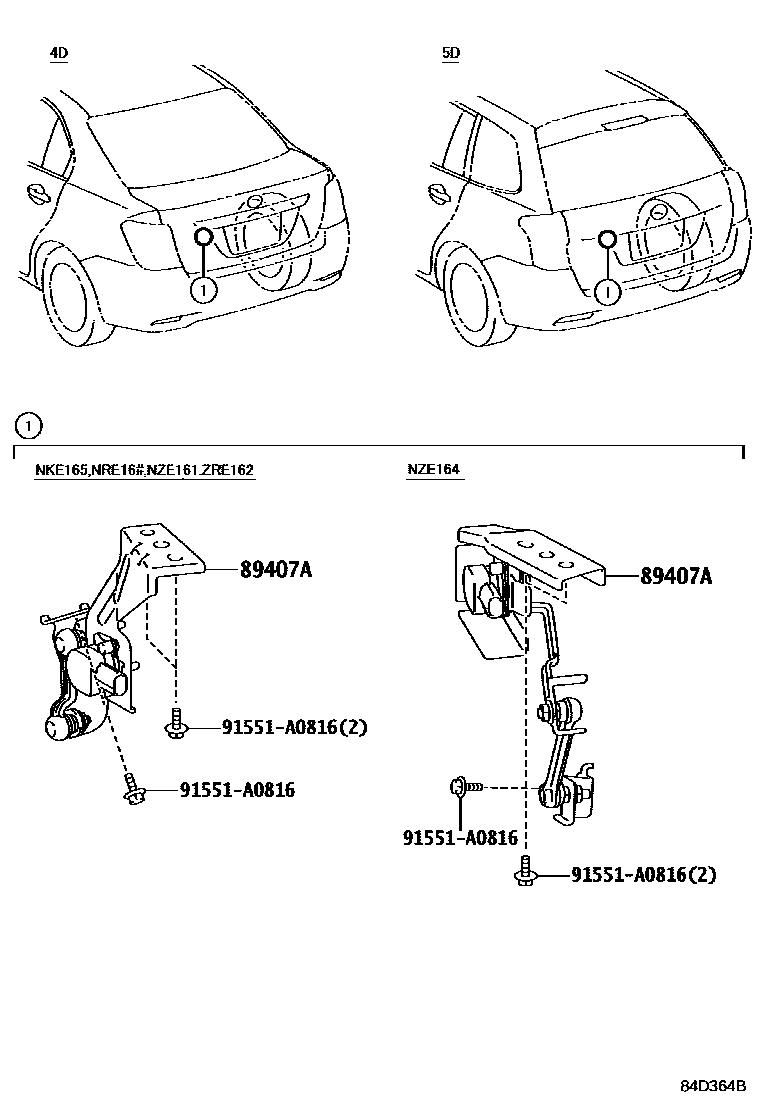 4D

1

5D

1

1

NKE165,NRE16#,NZE161,ZRE162

89407A

91551-A0816(2)

91551-A0816

NZE164

89407A

91551-A0816

91551-A0816(2)

84D364B