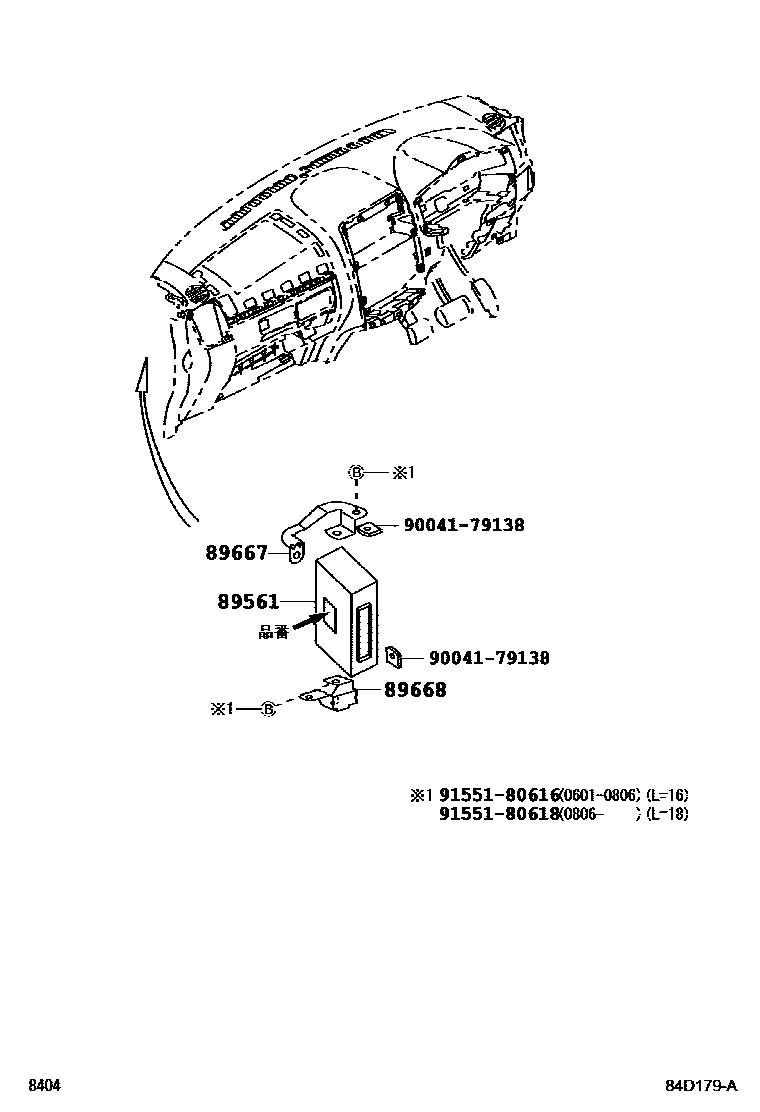 B ※1
90041-79138
89667
89561
品番
90041-79138
89668
※1 B

※1 91551-80616(0601-0806) (L=16)
91551-80618(0806- ) (L=18)

8404
84D179-A