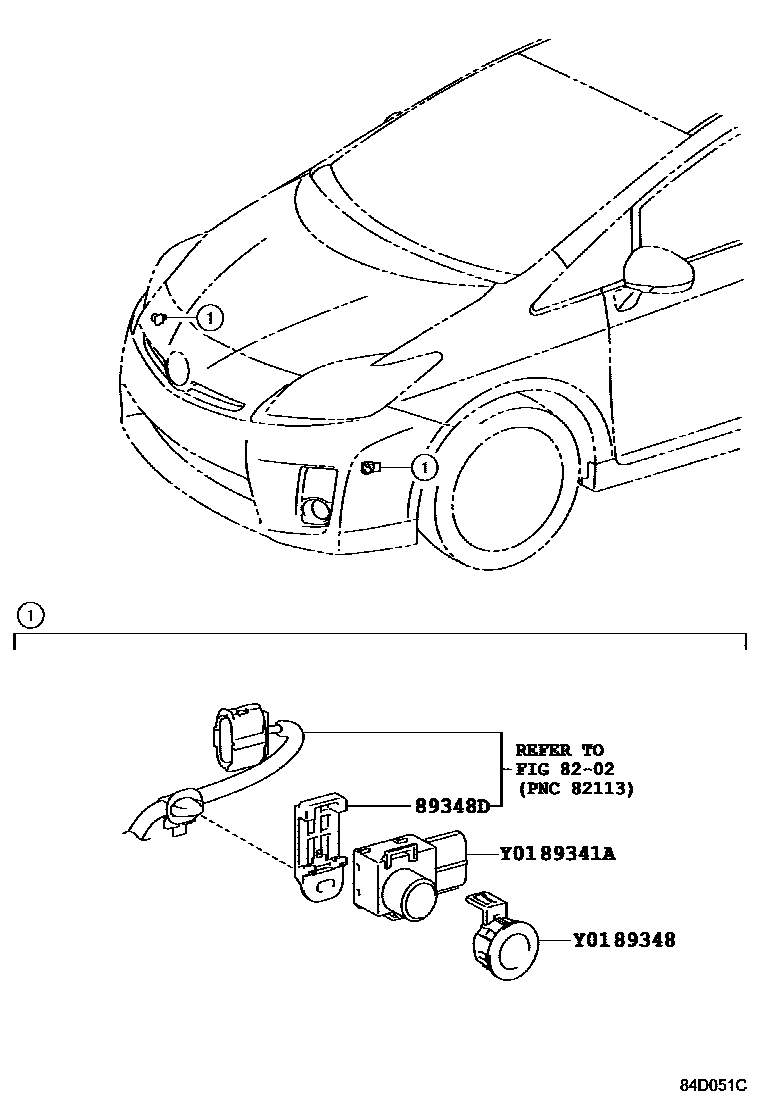 1

1

1

REFER TO
FIG 82-02
(PNC 82113)

89348D

Y0189341A

Y0189348

84D051C