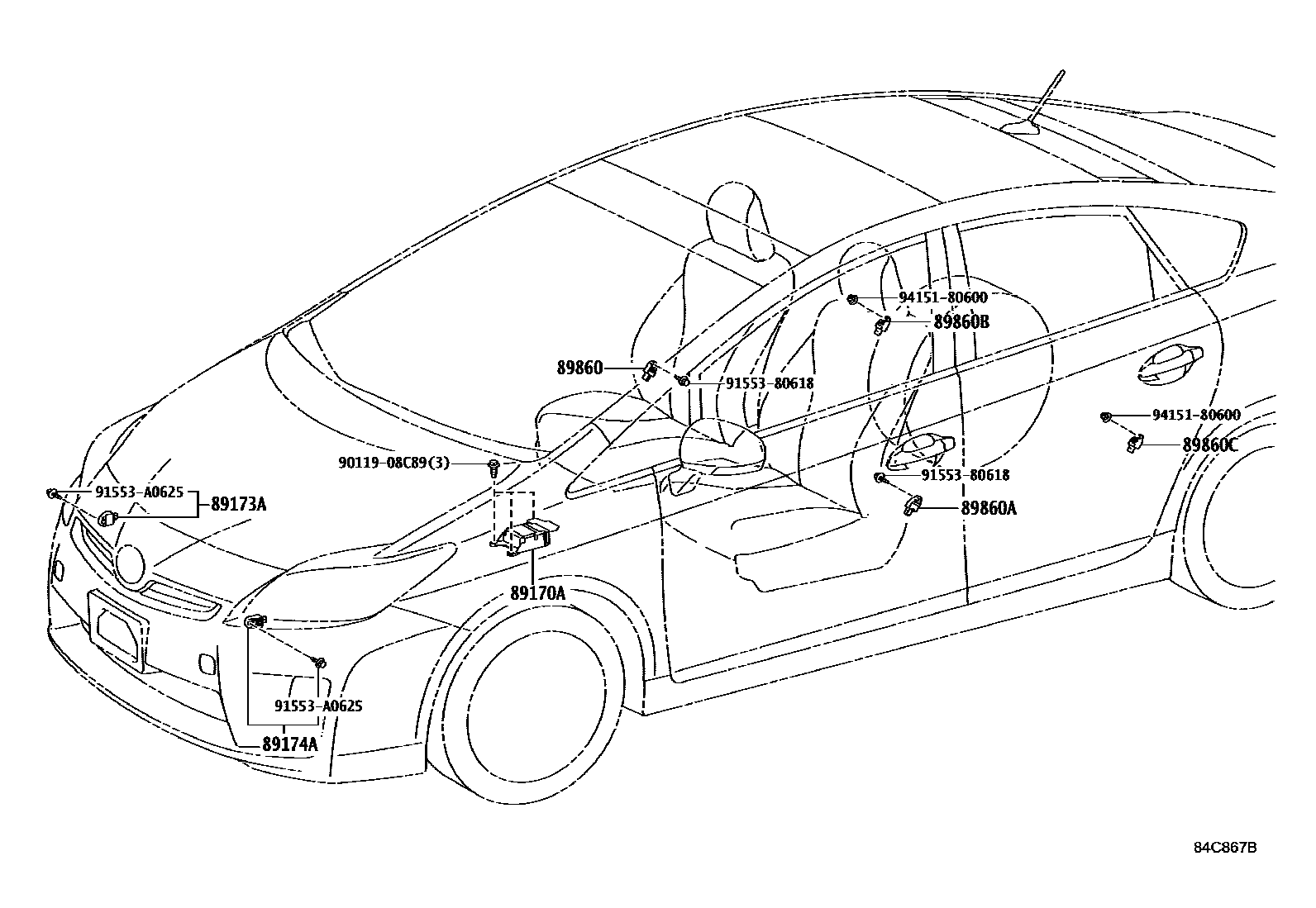 94151-80600
89860B
89860
91553-80618
94151-80600
89860C
90119-08C89(3)
91553-80618
91553-A0625
89173A
89860A
89170A
91553-A0625
89174A
84C867B