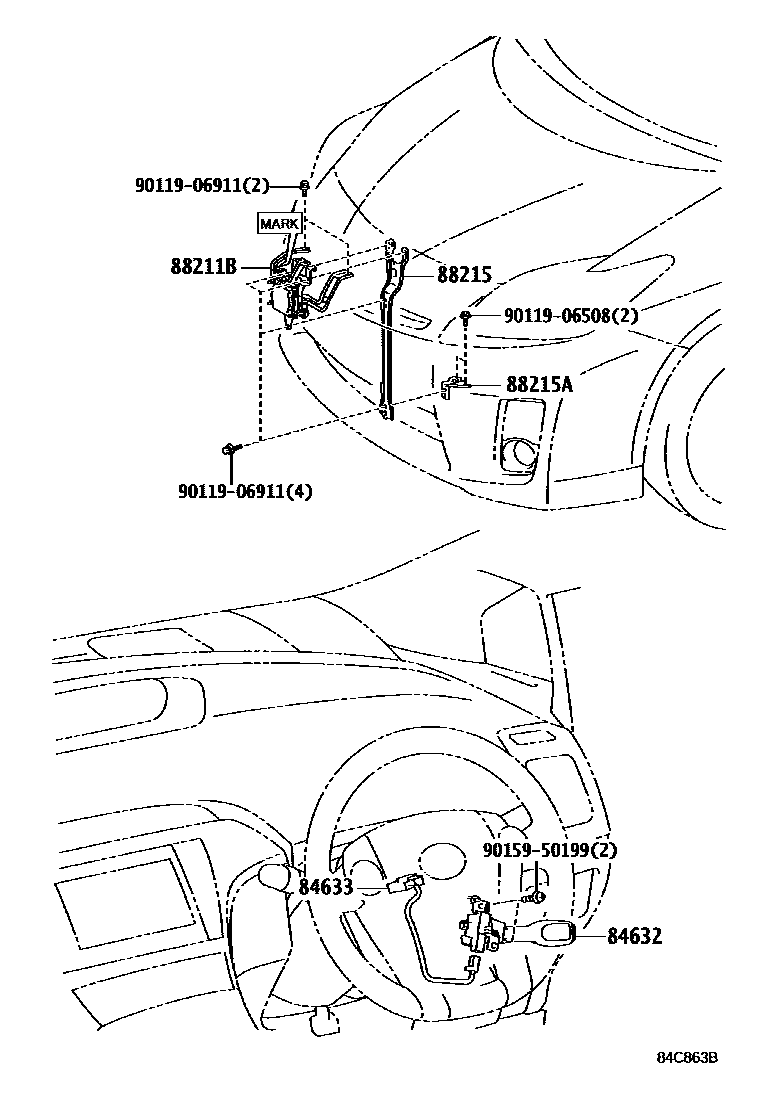 90119-06911(2)
MARK
88211B
88215
90119-06508(2)
88215A
90119-06911(4)
90159-50199(2)
84633
84632
84C863B