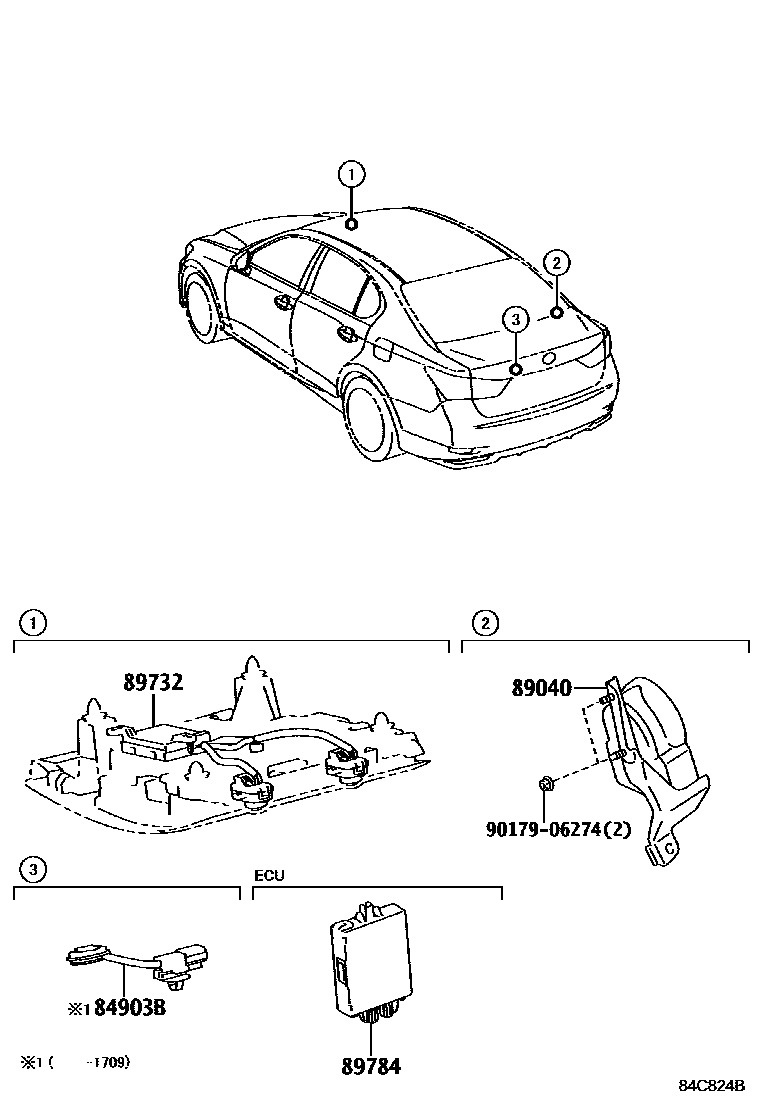 1
2
3

1
89732

2
89040
90179-06274(2)

3
※1 84903B

ECU
89784

※1 (  -1709)

84C824B