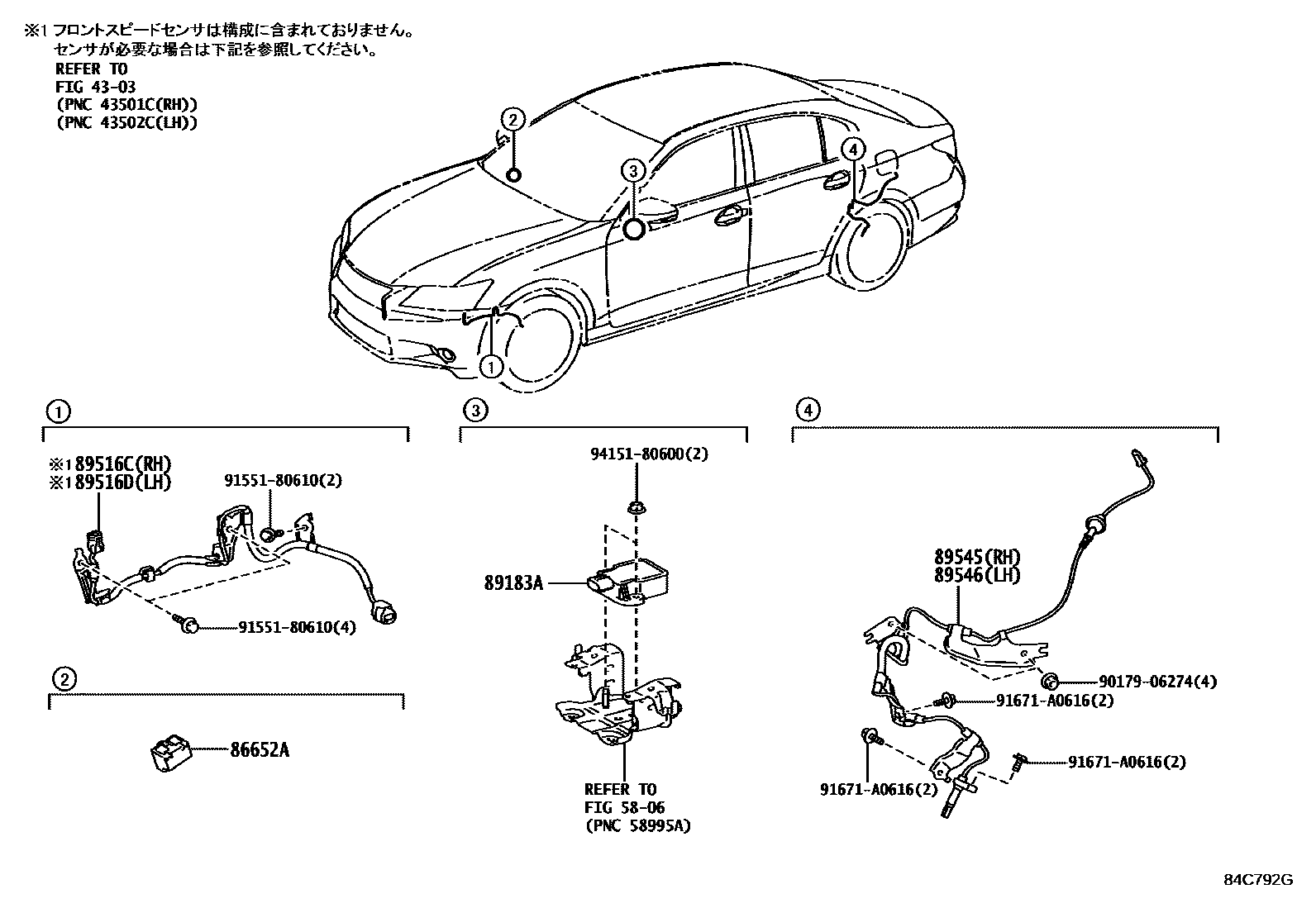 ※1 フロントスピードセンサは構成に含まれておりません。
センサが必要な場合は下記を参照してください。
REFER TO
FIG 43-03
(PNC 43501C(RH))
(PNC 43502C(LH))

2

3

4

1

1

※189516C(RH)
※189516D(LH)
91551-80610(2)
91551-80610(4)

2

86652A

3

94151-80600(2)
89183A
REFER TO
FIG 58-06
(PNC 58995A)

4

89545(RH)
89546(LH)
90179-06274(4)
91671-A0616(2)
91671-A0616(2)
91671-A0616(2)

84C792G