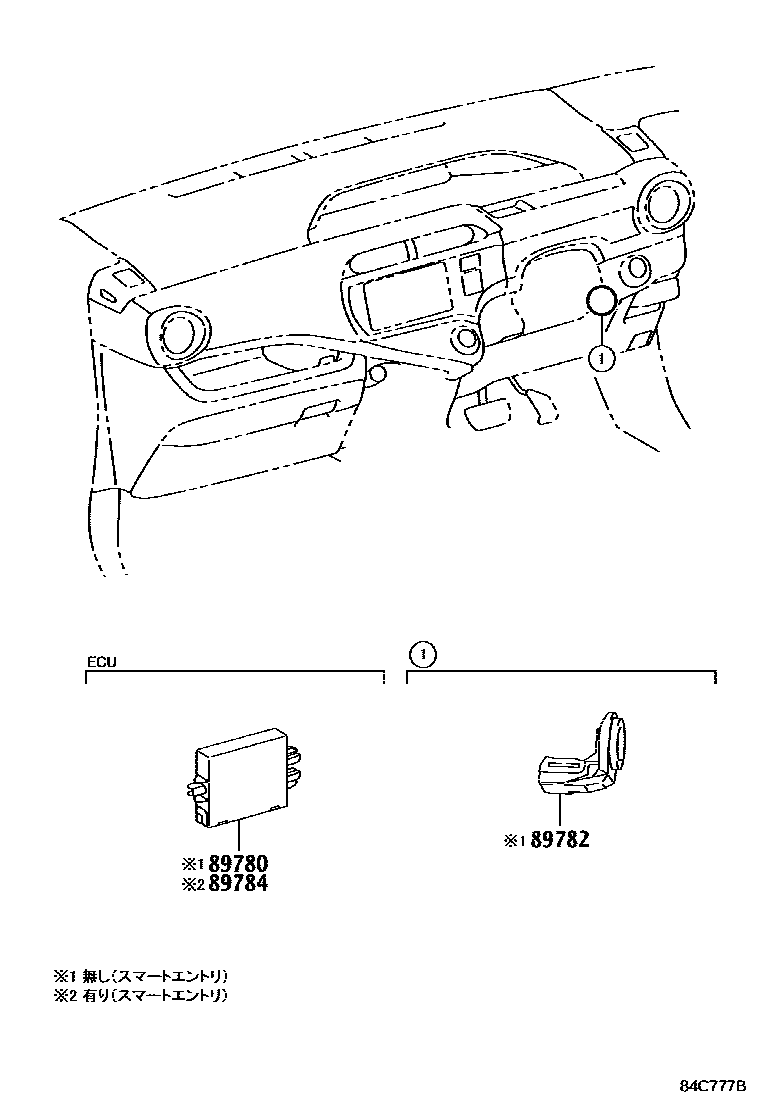 1

ECU

1

※1 89780
※2 89784

※1 89782

※1 無し(スマートエントリ)
※2 有り(スマートエントリ)

84C777B