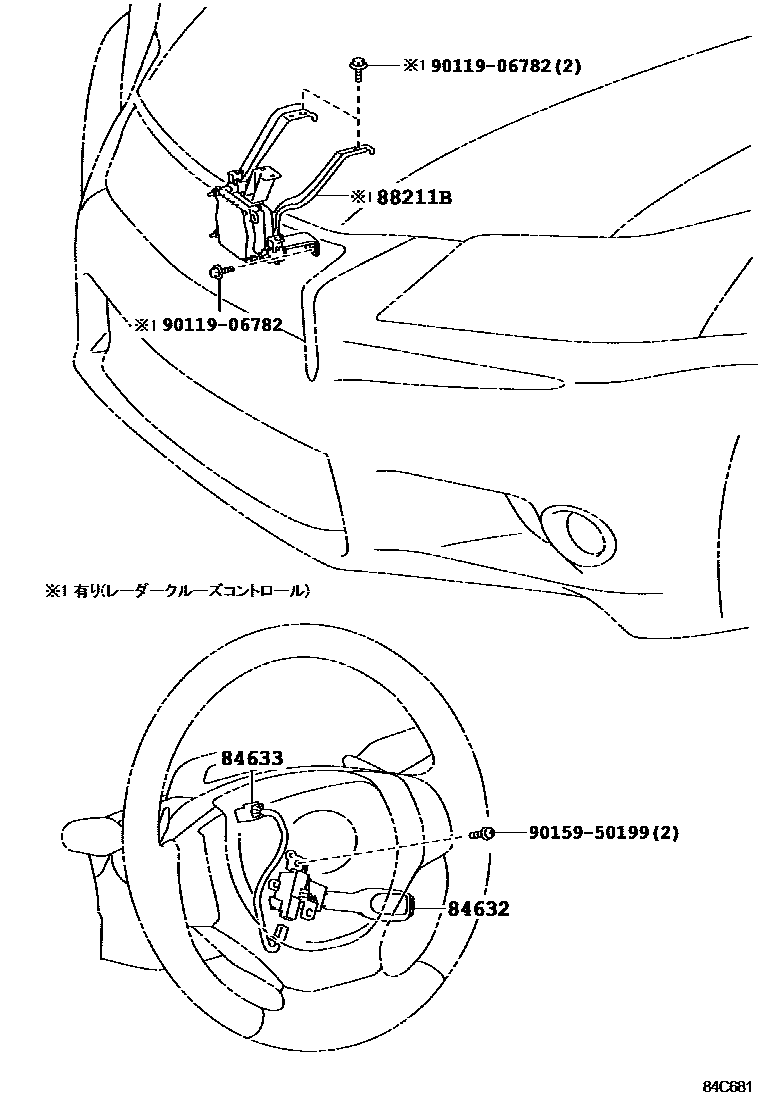 ※1 90119-06782(2)

※1 88211B

※1 90119-06782

※1 有り(レーダークルーズコントロール)

84633

90159-50199(2)

84632

84C681