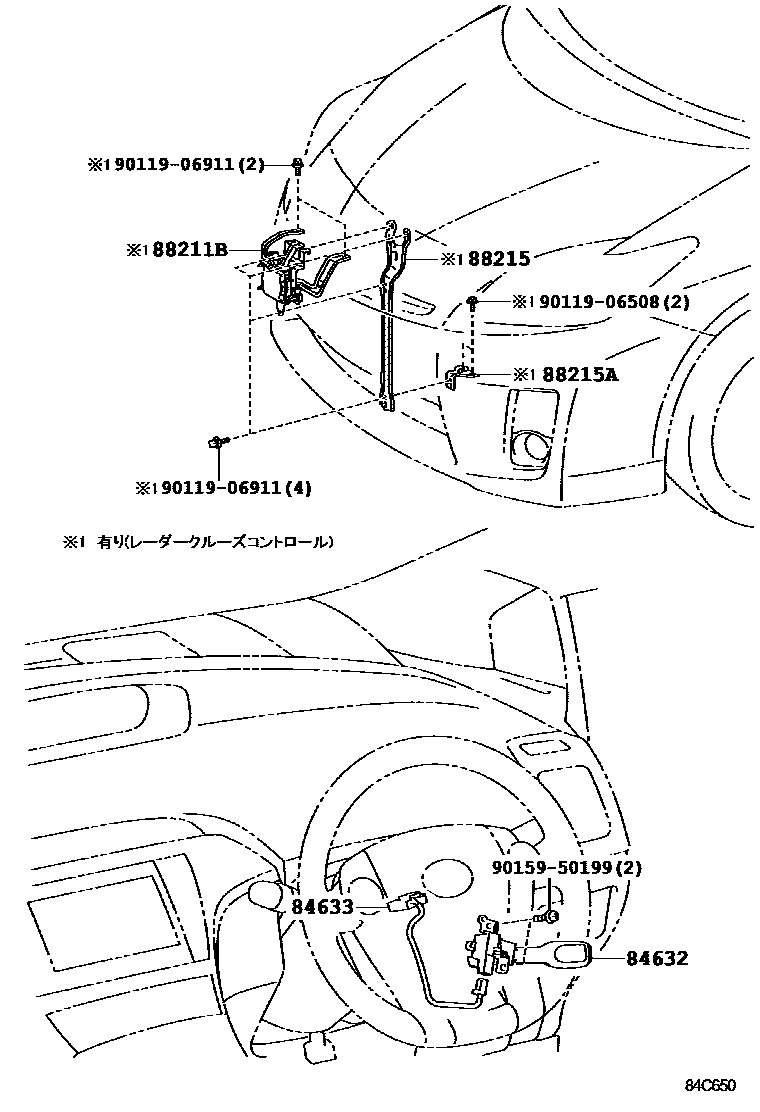 ※1 90119-06911 (2)

※1 88211B

※1 88215

※1 90119-06508 (2)

※1 88215A

※1 90119-06911 (4)

※1 有り(レーダークルーズコントロール)

90159-50199 (2)

84633

84632

84C650