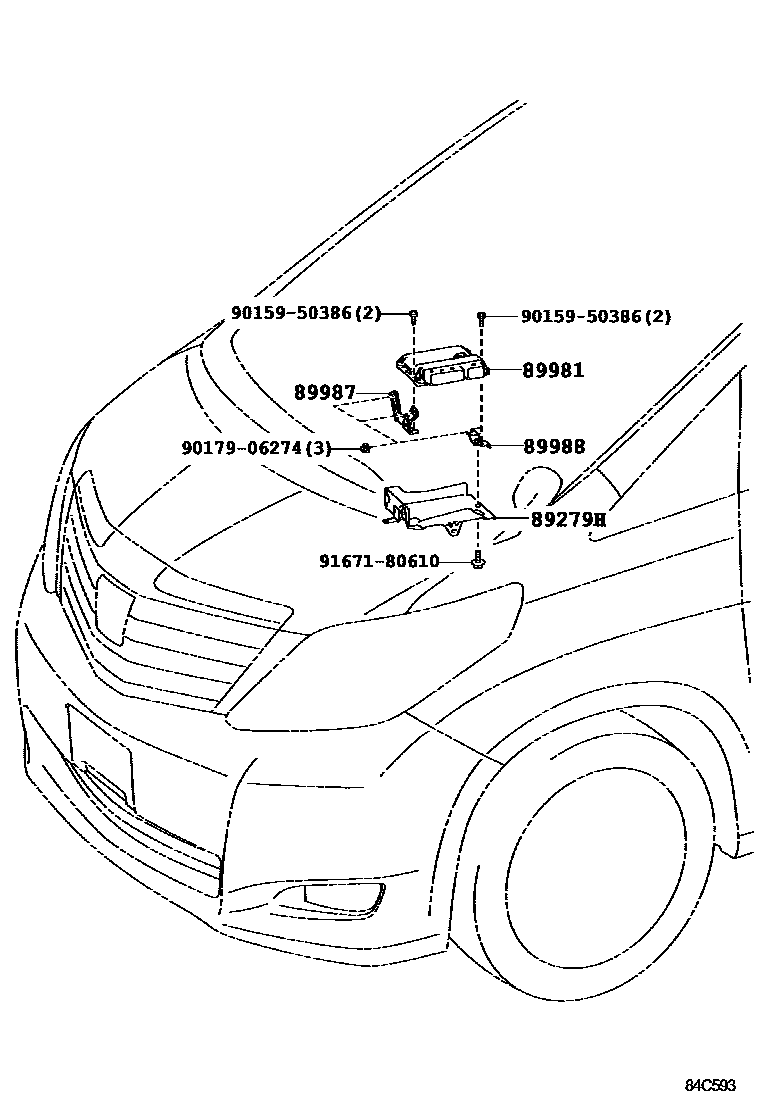 90159-50386(2)
90159-50386(2)
89981
89987
90179-06274(3)
89988
89279H
91671-80610
84C593