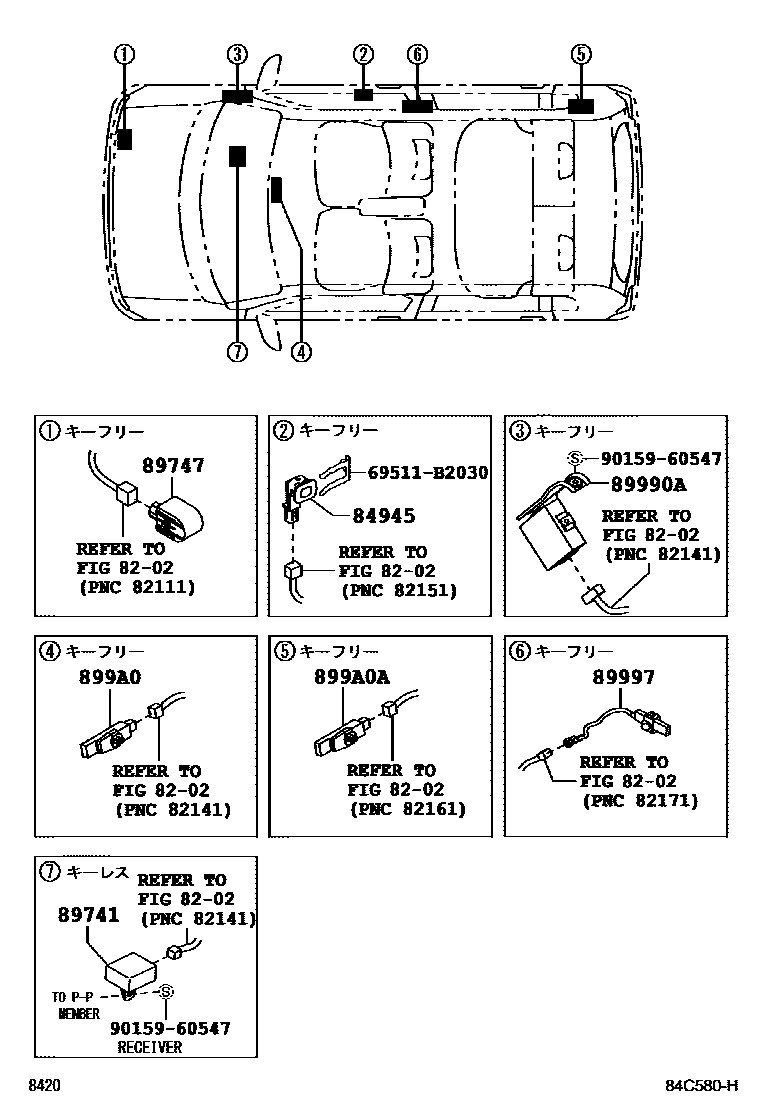 ①
③
②
⑥
⑤
⑦
④

① キーフリー
89747
REFER TO
FIG 82-02
(PNC 82111)

② キーフリー
69511-B2030
84945
REFER TO
FIG 82-02
(PNC 82151)

③ キーフリー
Ⓢ 90159-60547
89990A
REFER TO
FIG 82-02
(PNC 82141)

④ キーフリー
899A0
REFER TO
FIG 82-02
(PNC 82141)

⑤ キーフリー
899A0A
REFER TO
FIG 82-02
(PNC 82161)

⑥ キーフリー
89997
REFER TO
FIG 82-02
(PNC 82171)

⑦ キーレス
REFER TO
FIG 82-02
(PNC 82141)
89741
TO P-P
MEMBER
Ⓢ
90159-60547
RECEIVER

8420
84C580-H