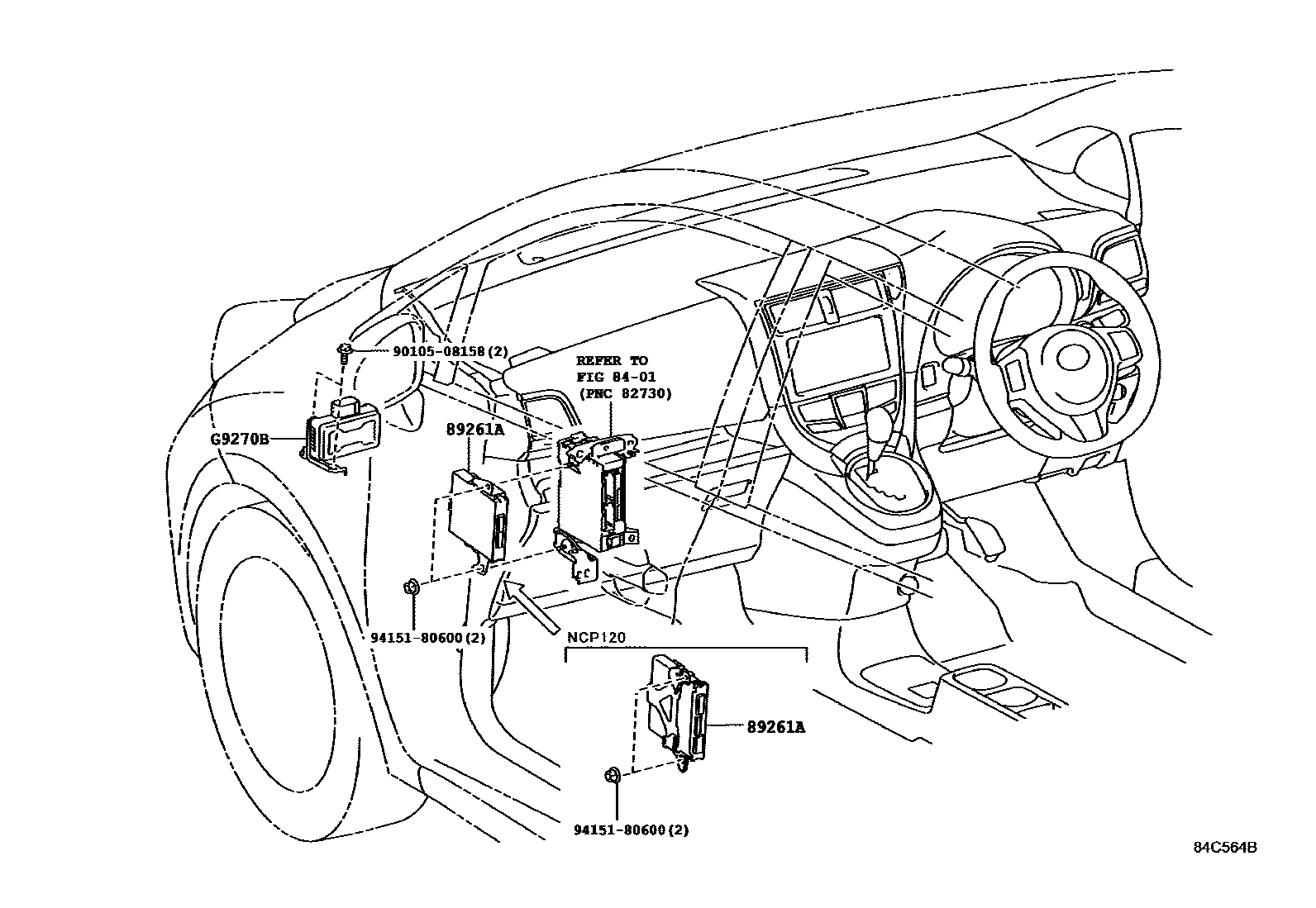 90105-08158(2)

REFER TO
FIG 84-01
(PNC 82730)

G9270B

89261A

94151-80600(2)

NCP120

89261A

94151-80600(2)

84C564B