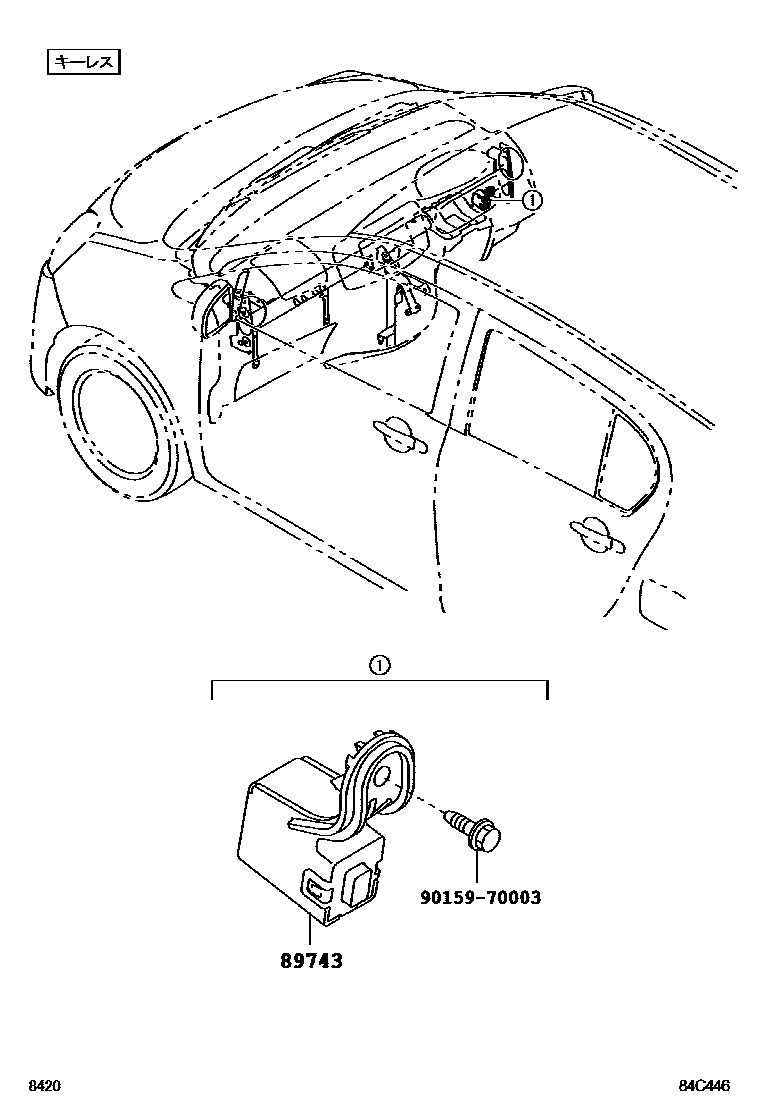 キーレス

①

①

90159-70003

89743

8420

84C446