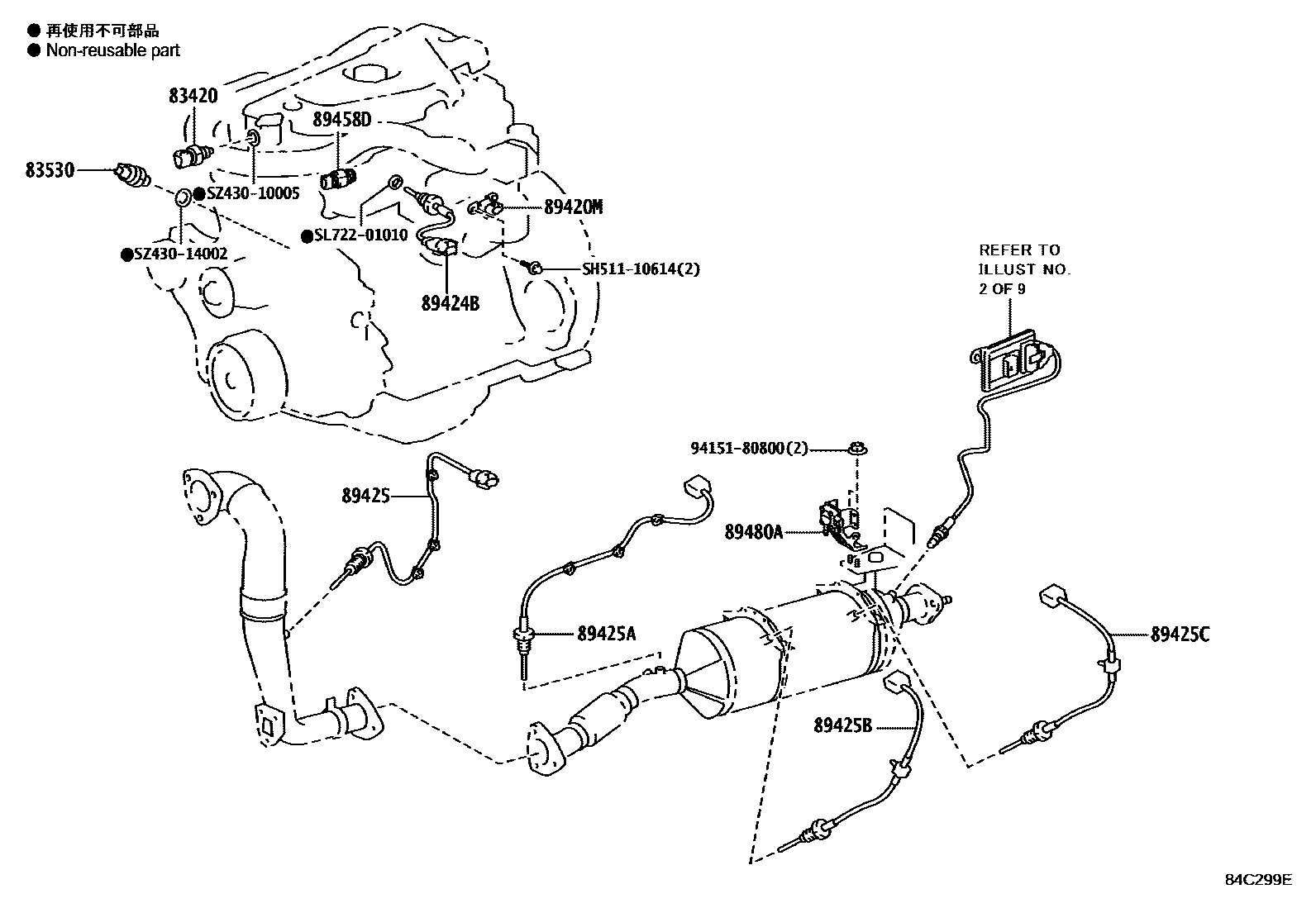 ● 再使用不可部品
● Non-reusable part

83420
89458D
83530
●SZ430-10005
89420M
●SL722-01010
●SZ430-14002
SH511-10614(2)
89424B

REFER TO ILLUST NO. 2 OF 9

94151-80800(2)
89425
89480A
89425A
89425C
89425B

84C299E