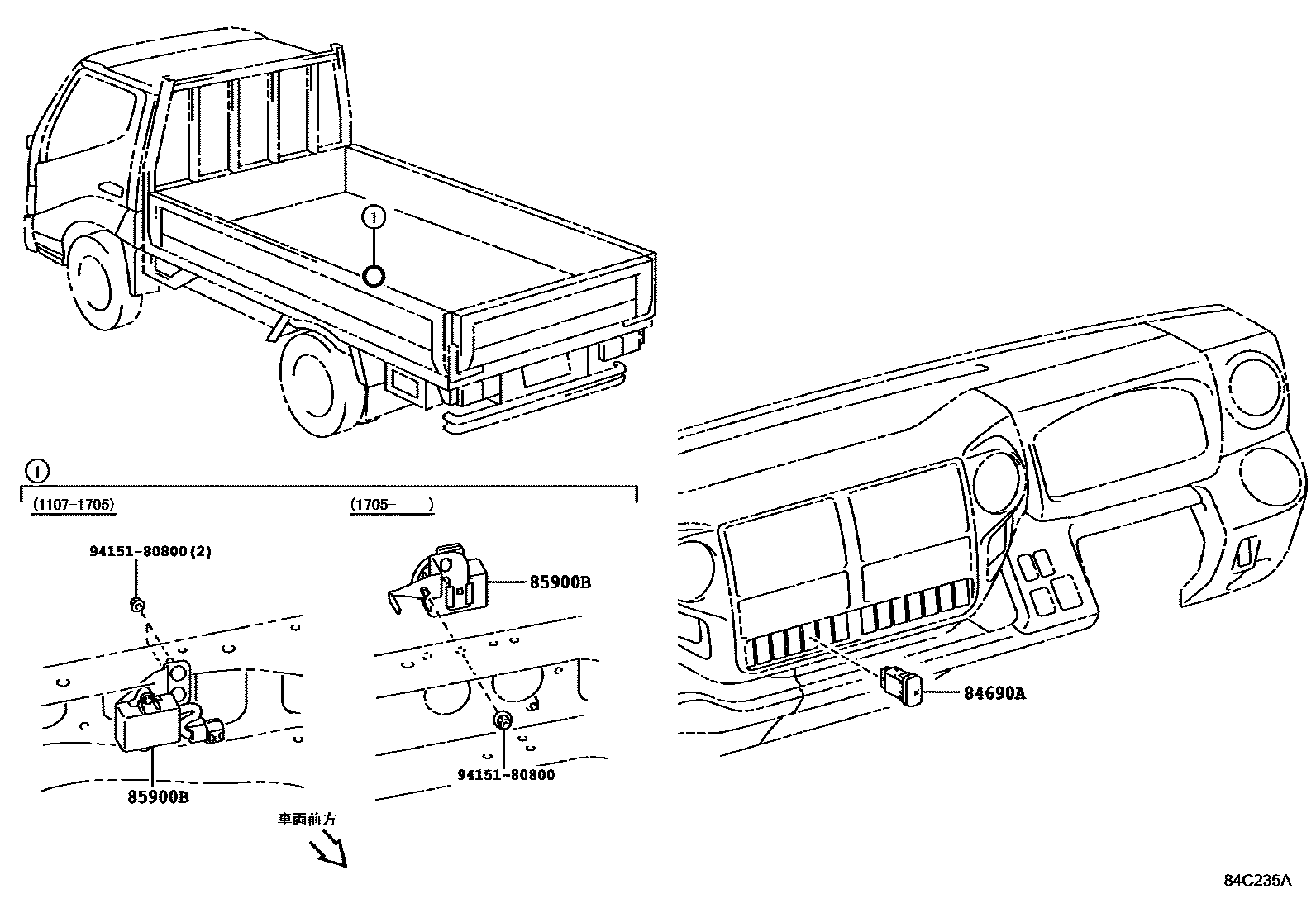 ①

①

(1107-1705)

(1705-　　)

94151-80800(2)

85900B

85900B

94151-80800

車両前方

84690A

84C235A