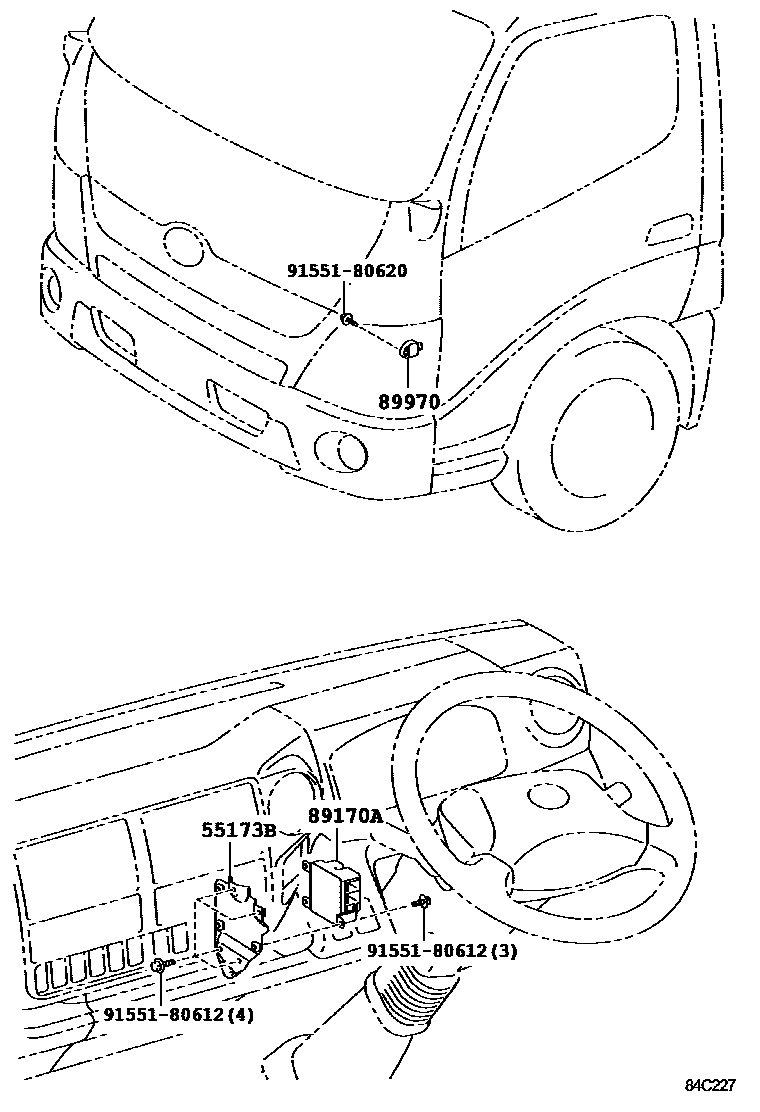 91551-80620

89970

55173B

89170A

91551-80612(3)

91551-80612(4)

84C227