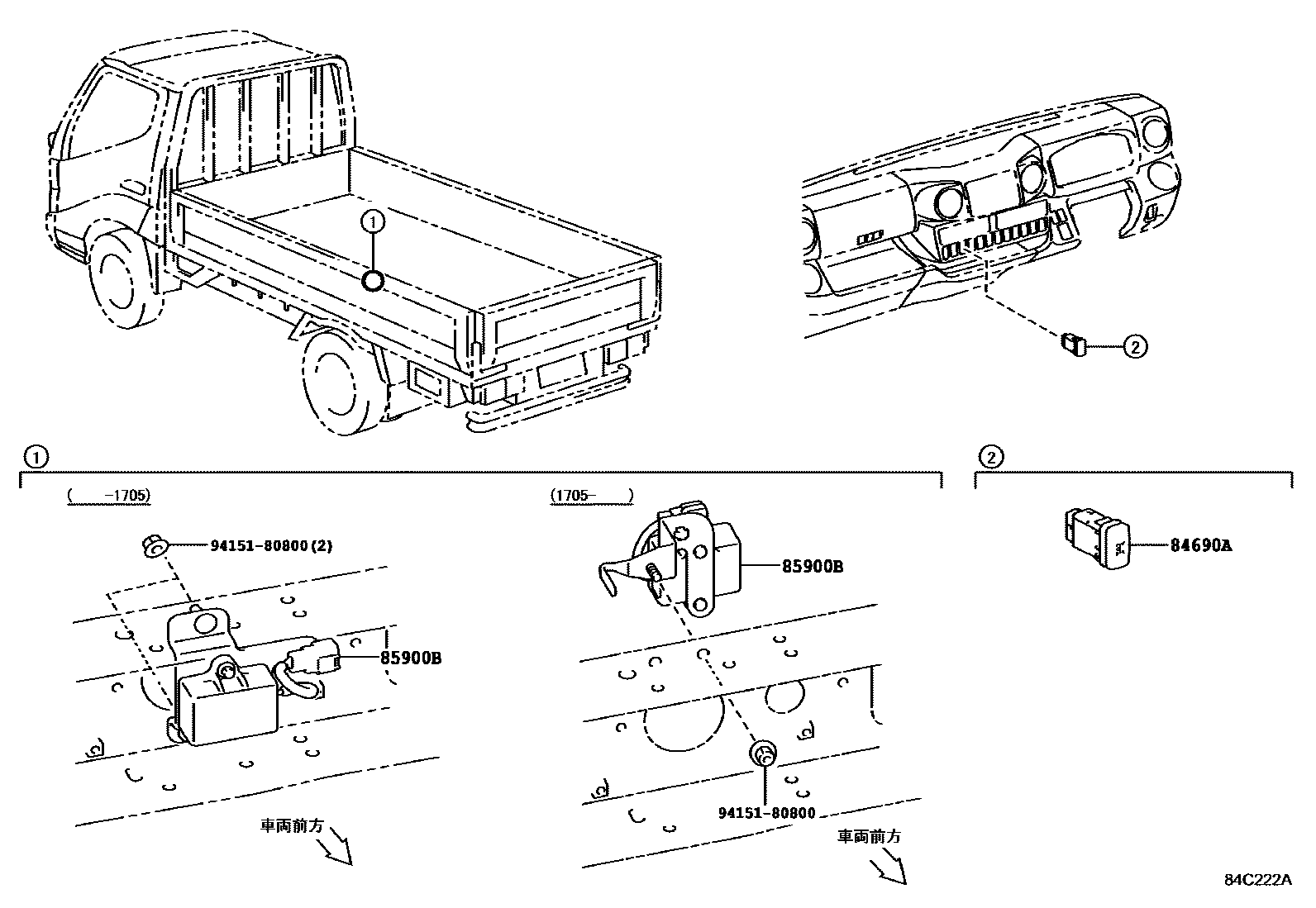 ①

②

①

( -1705)

94151-80800(2)

85900B

車両前方

(1705- )

85900B

94151-80800

車両前方

②

84690A

84C222A