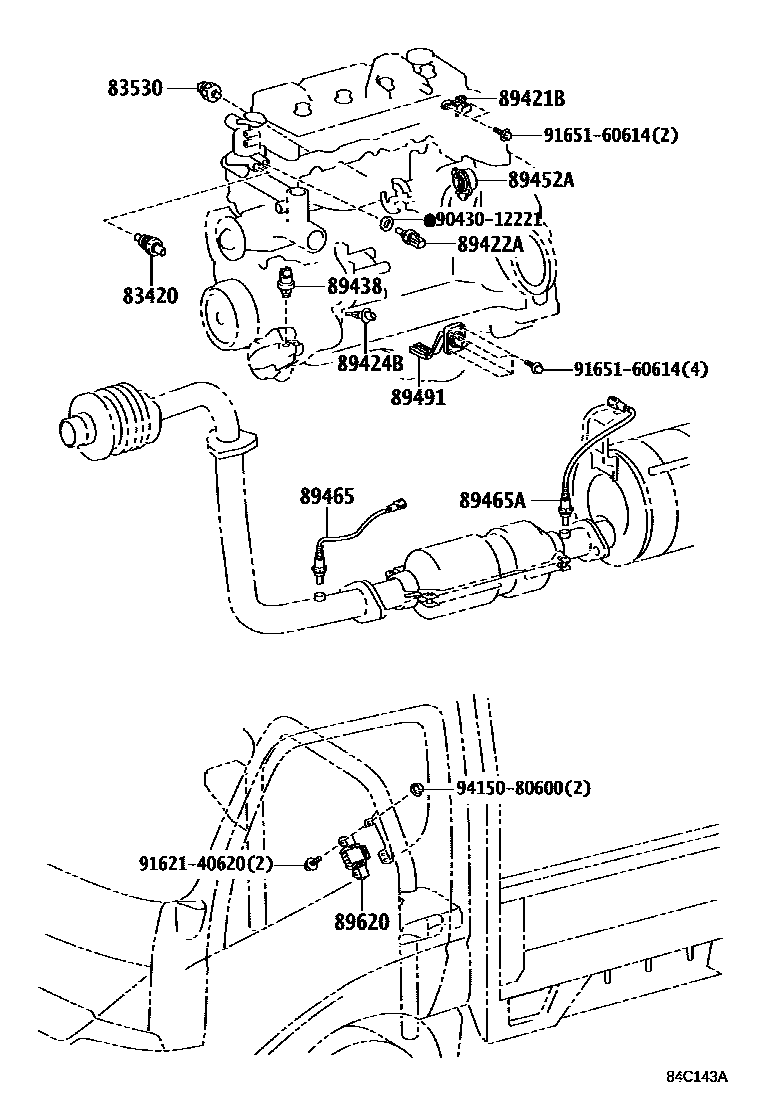 83530
89421B
91651-60614(2)
89452A
90430-12221
89422A
83420
89438
89424B
89491
91651-60614(4)
89465
89465A
94150-80600(2)
91621-40620(2)
89620
84C143A