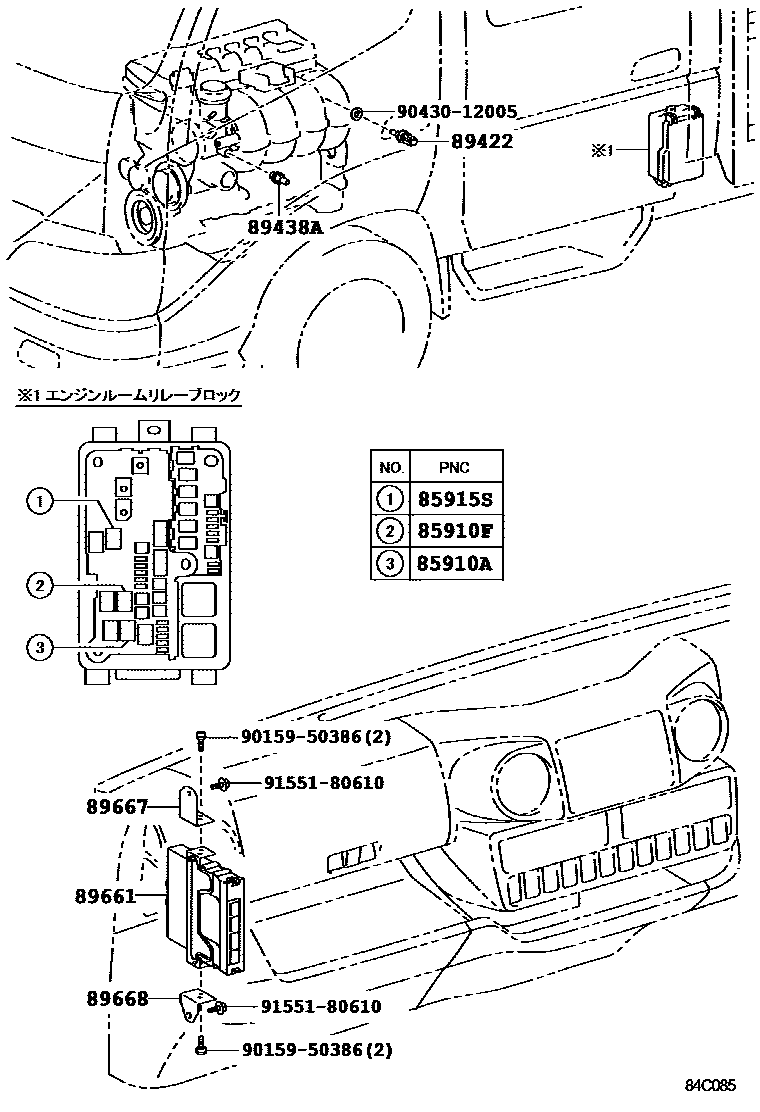 90430-12005
89422
※1
89438A

※1 エンジンルームリレーブロック

1
2
3

| NO. | PNC |
|---|---|
| 1 | 85915S |
| 2 | 85910F |
| 3 | 85910A |

90159-50386(2)
91551-80610
89667
89661
89668
91551-80610
90159-50386(2)

84C085