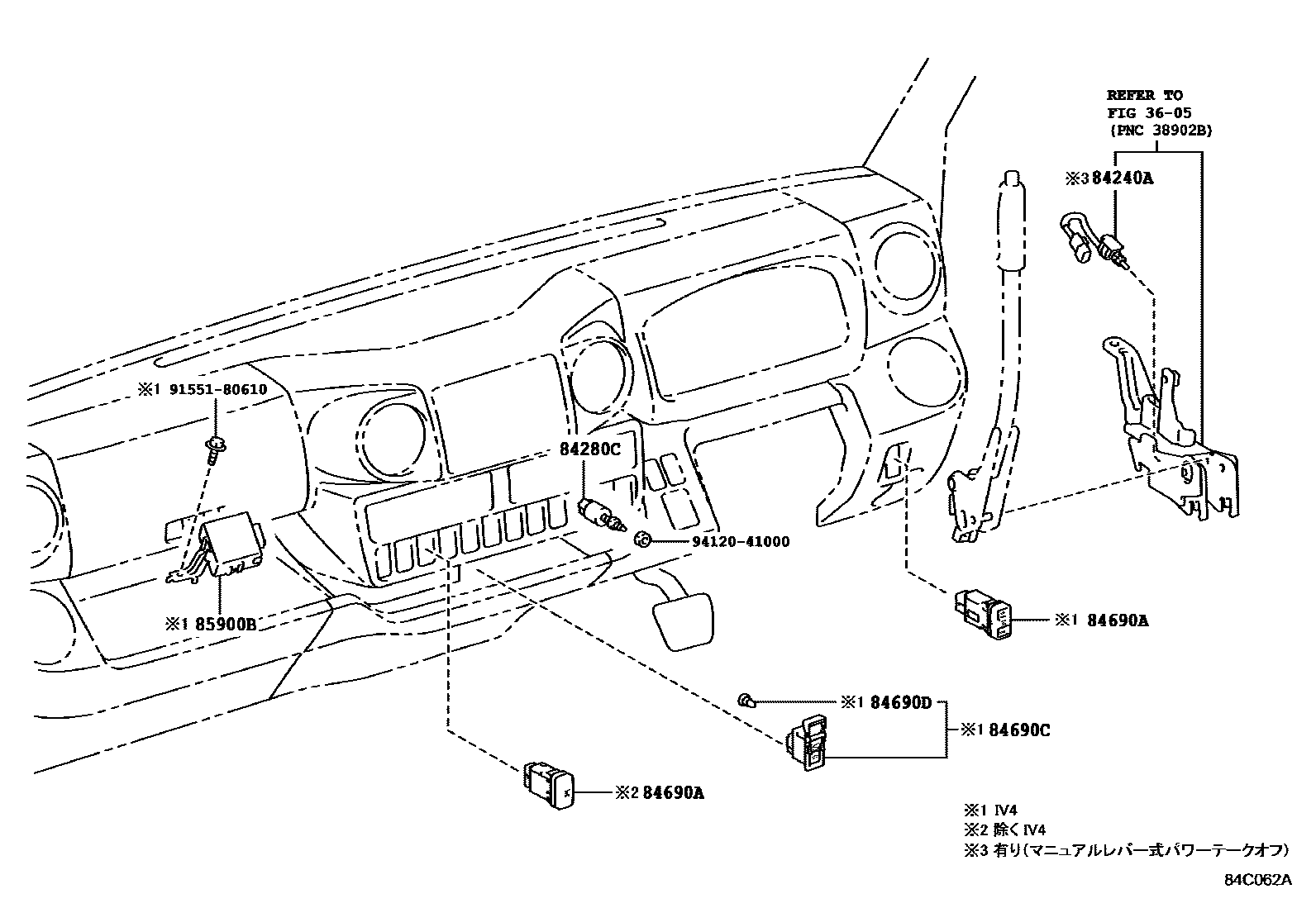 REFER TO
FIG 36-05
(PNC 38902B)

※3 84240A

※1 91551-80610

84280C

94120-41000

※1 85900B

※1 84690A

※1 84690D

※1 84690C

※2 84690A

※1 IV4
※2 除くIV4
※3 有り(マニュアルレバー式パワーテークオフ)

84C062A