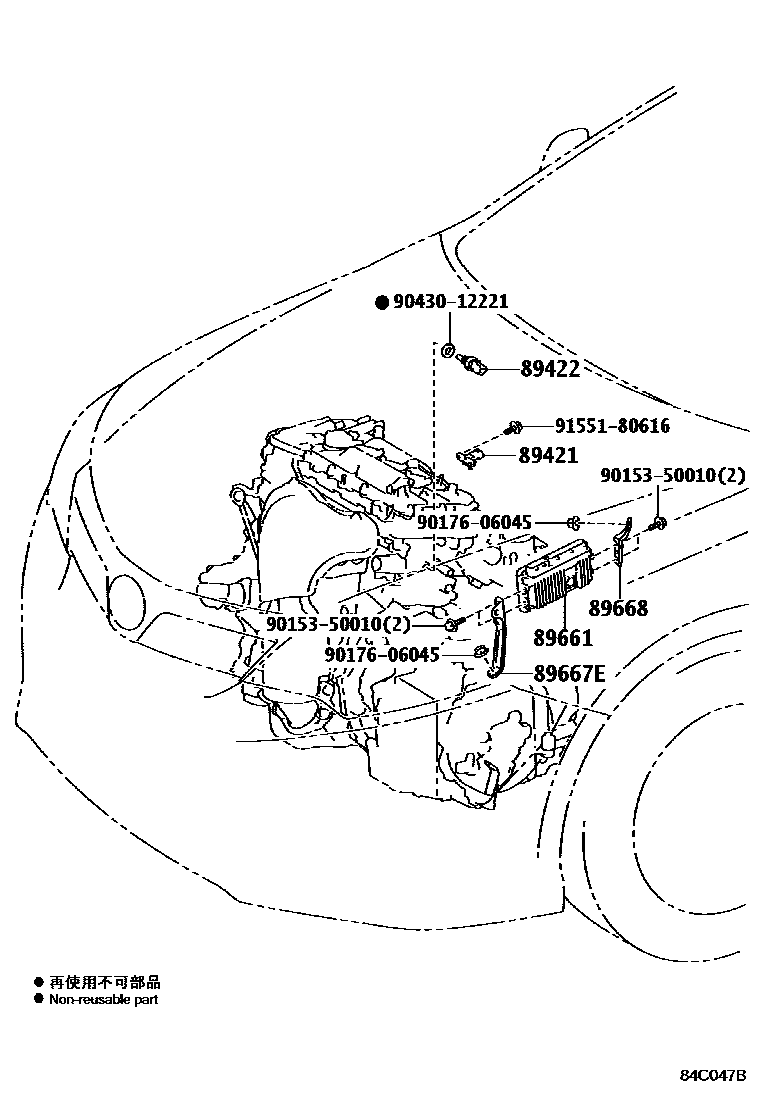 ● 90430-12221
89422
91551-80616
89421
90153-50010(2)
90176-06045
89668
89661
90153-50010(2)
90176-06045
89667E

● 再使用不可部品
● Non-reusable part

84C047B