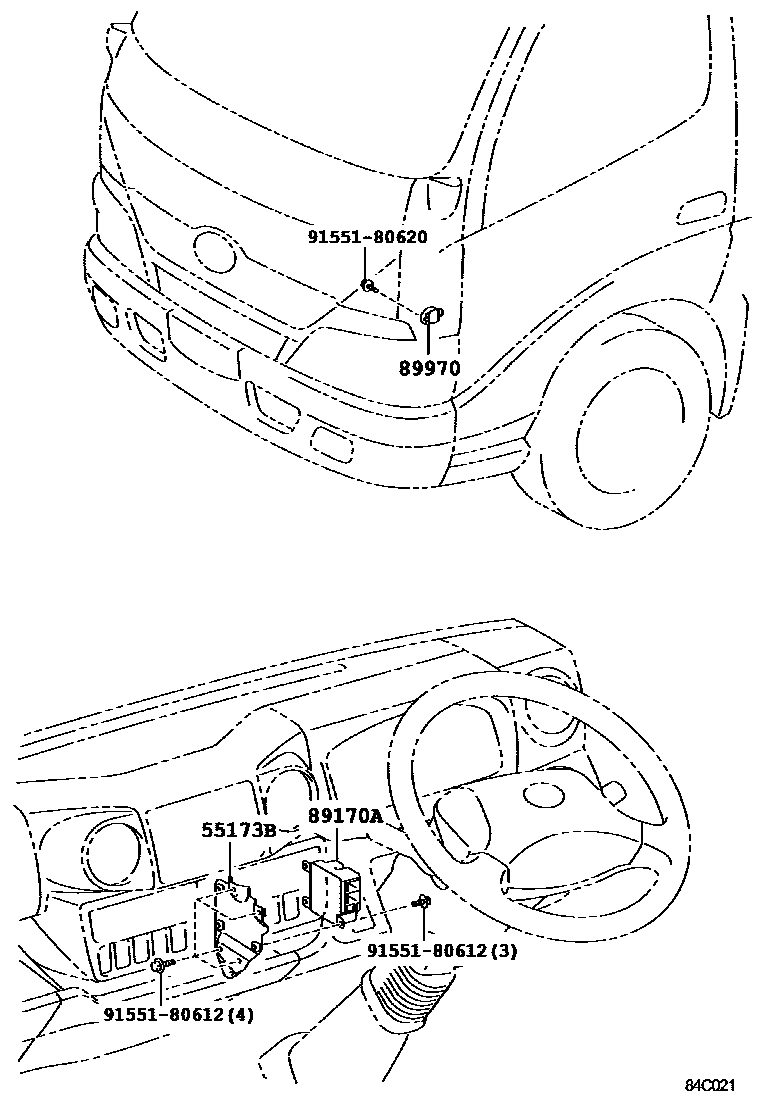 91551-80620

89970

55173B

89170A

91551-80612(3)

91551-80612(4)

84C021