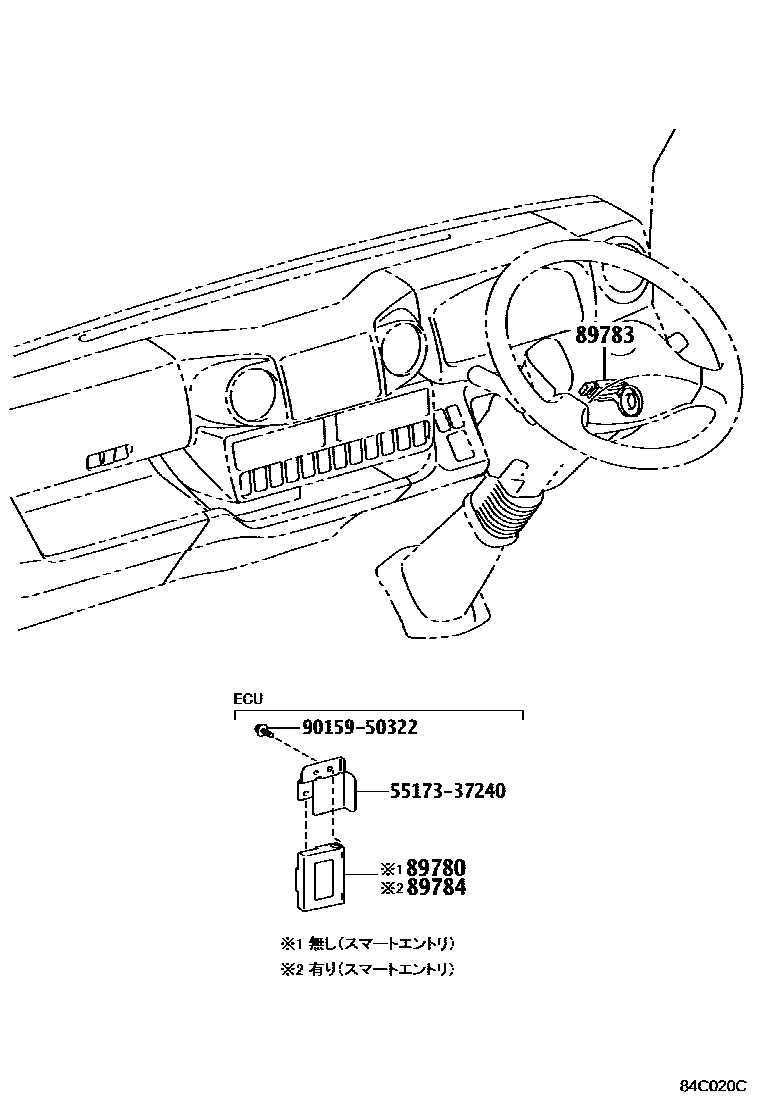 89783

ECU

90159-50322

55173-37240

※1 89780
※2 89784

※1 無し(スマートエントリ)
※2 有り(スマートエントリ)

84C020C