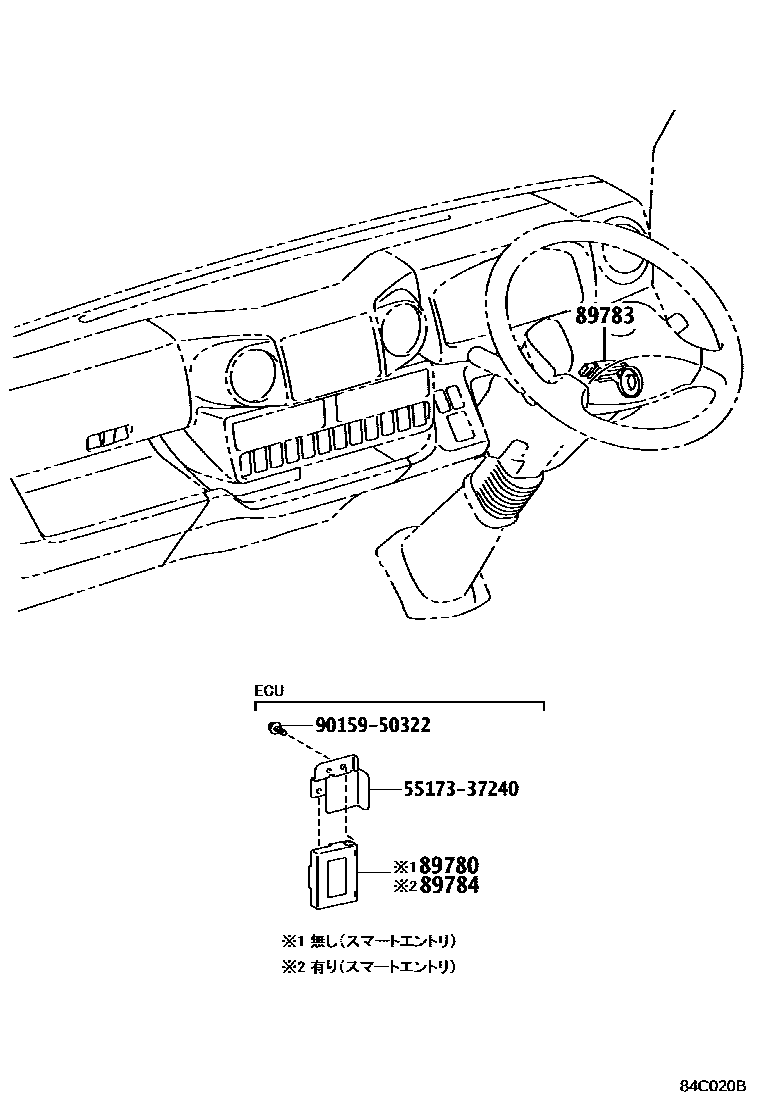 89783

ECU

90159-50322

55173-37240

※1 89780
※2 89784

※1 無し(スマートエントリ)
※2 有り(スマートエントリ)

84C020B