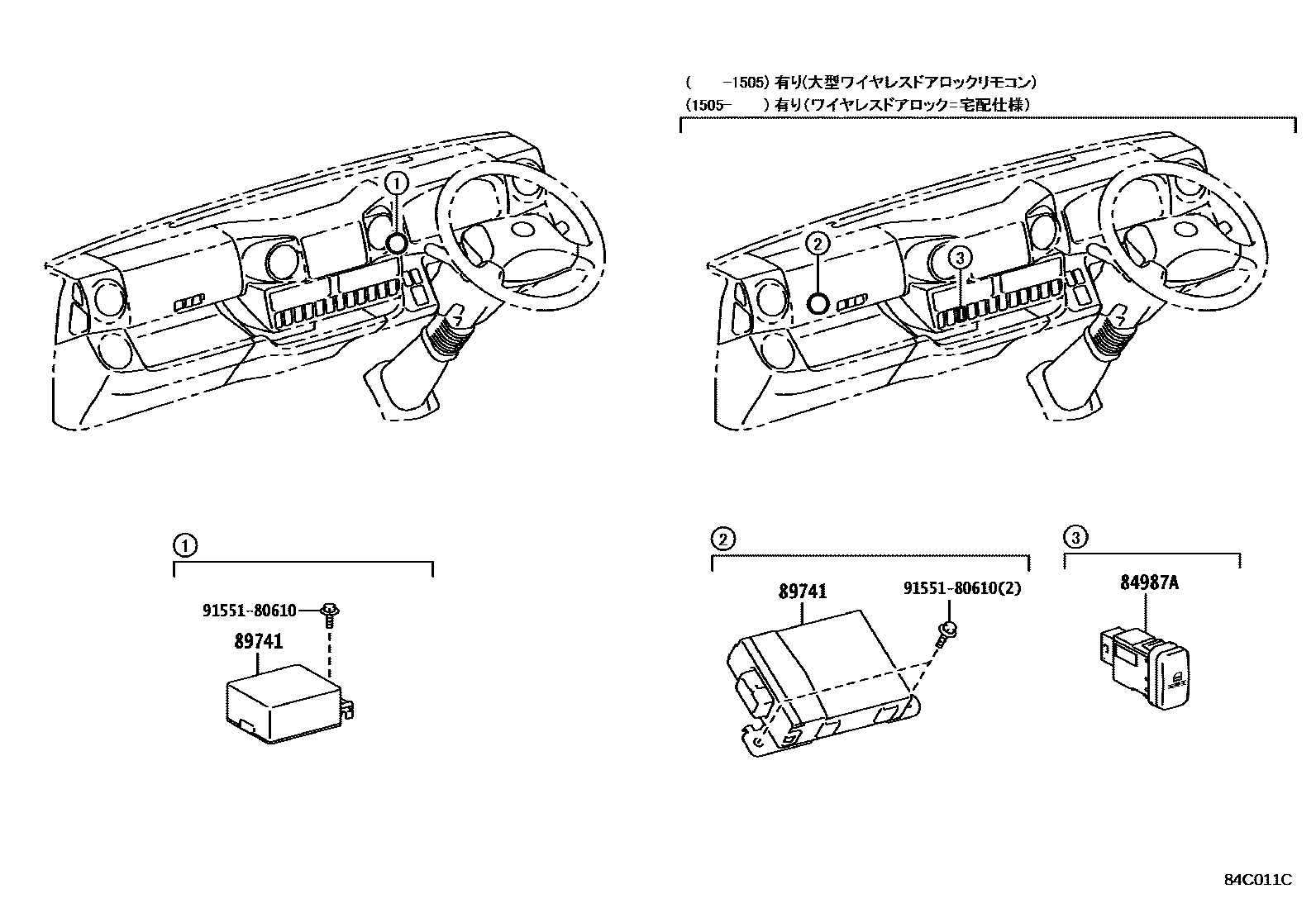 (　　-1505) 有り(大型ワイヤレスドアロックリモコン)
(1505-　　) 有り(ワイヤレスドアロック=宅配仕様)

①

②

③

①

91551-80610

89741

②

89741

91551-80610(2)

③

84987A

84C011C