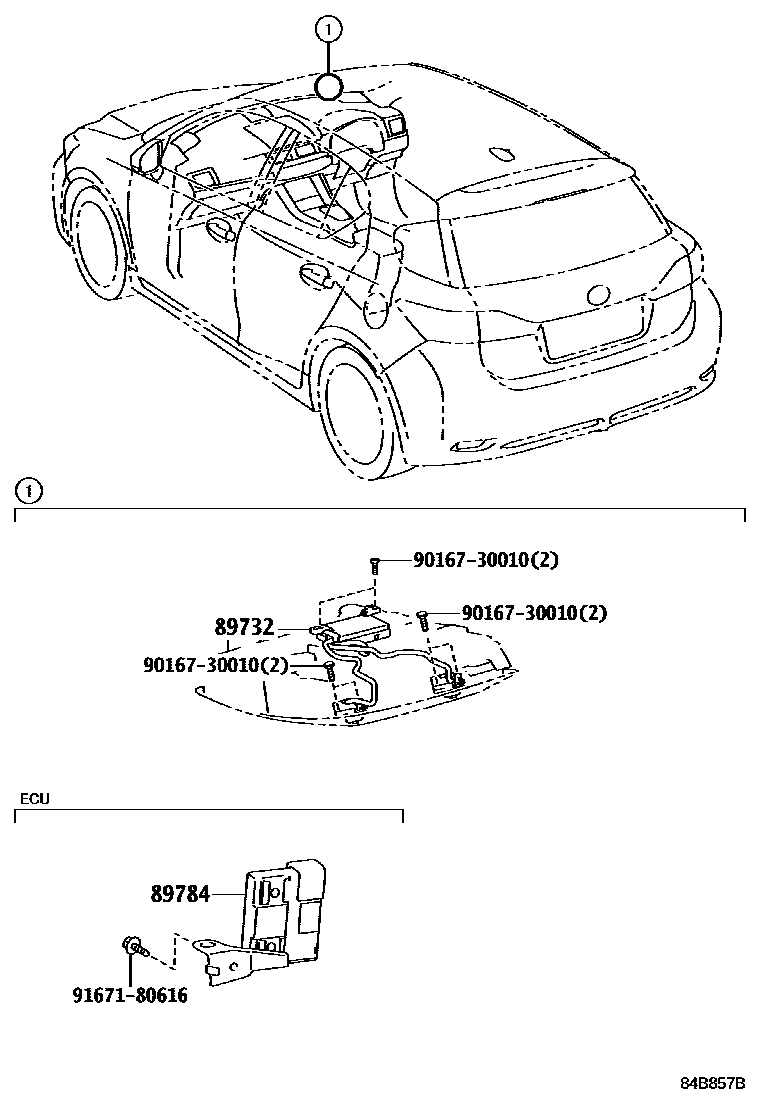 ①

①

90167-30010(2)

90167-30010(2)

89732

90167-30010(2)

ECU

89784

91671-80616

84B857B