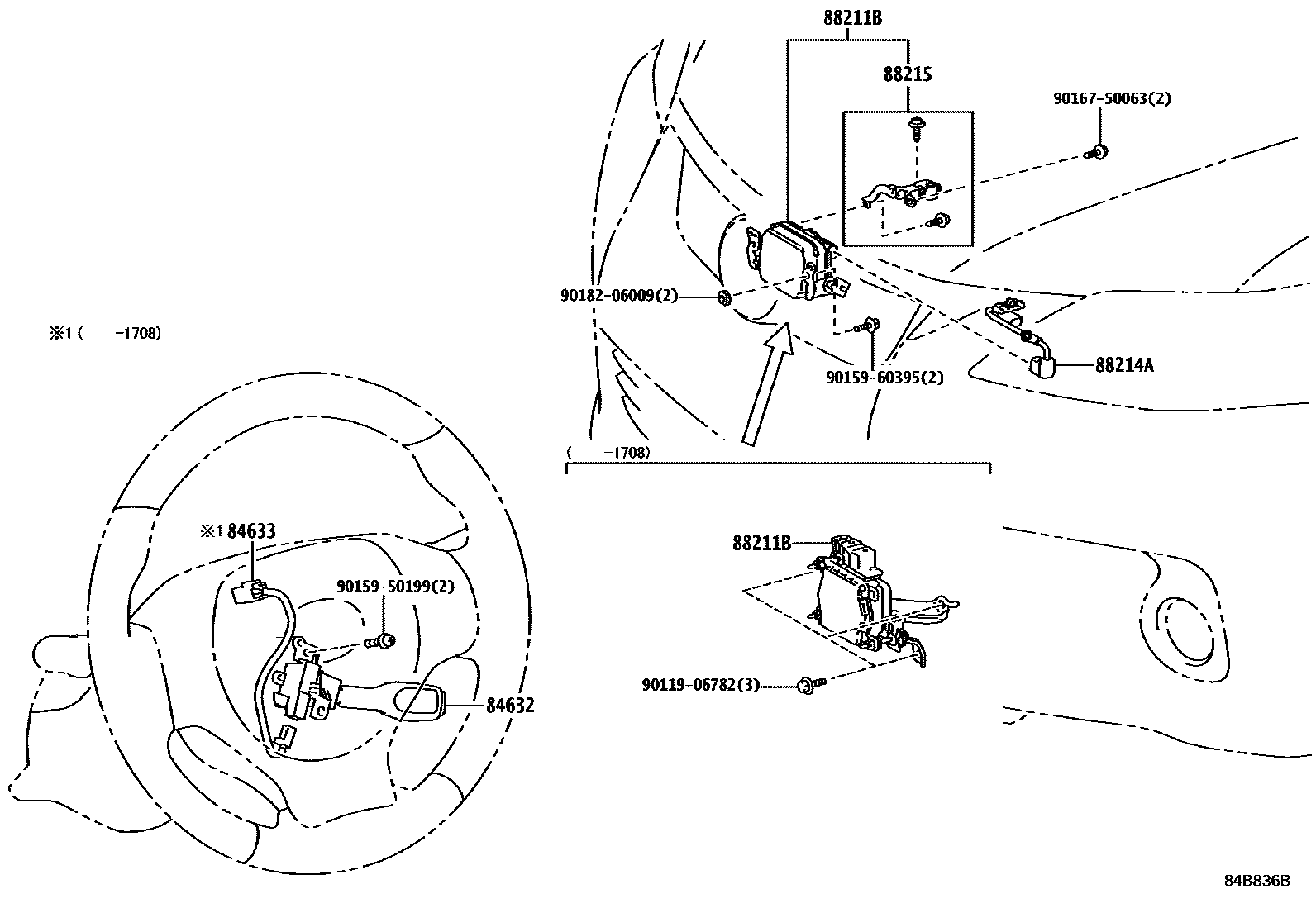 88211B
88215
90167-50063(2)
90182-06009(2)
90159-60395(2)
88214A
※1 (　　-1708)
(　　-1708)
※1 84633
90159-50199(2)
84632
88211B
90119-06782(3)
84B836B