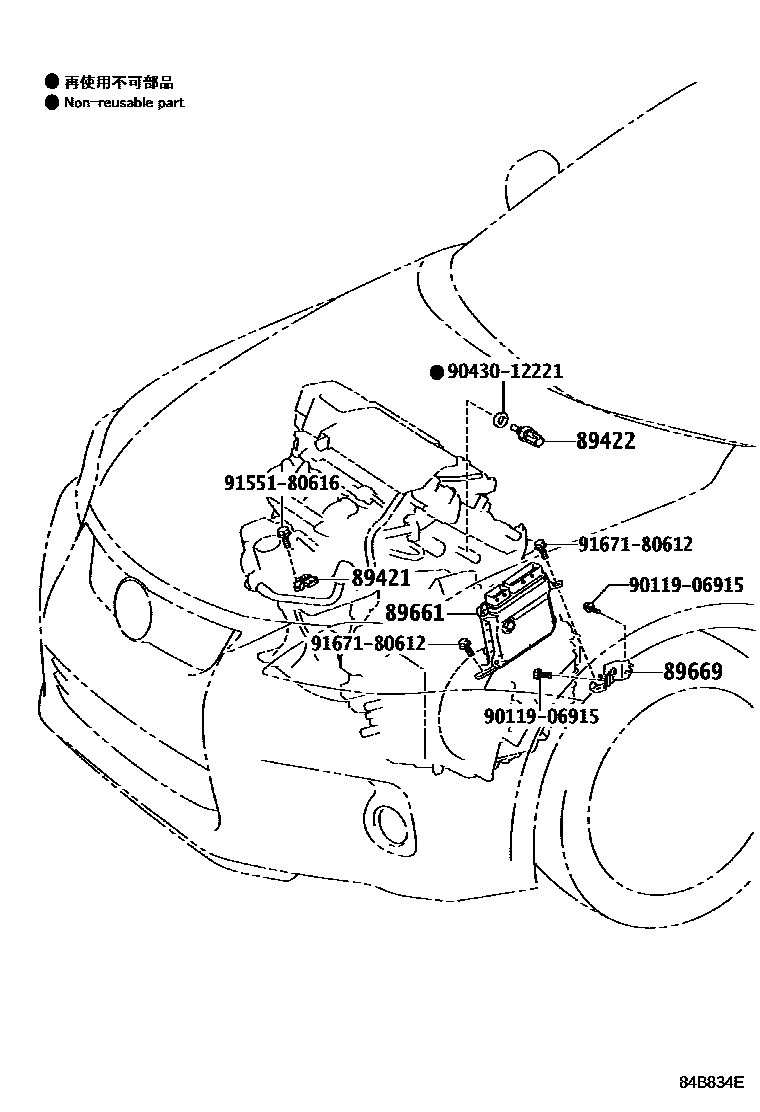 ● 再使用不可部品
● Non-reusable part

● 90430-12221
89422
91551-80616
91671-80612
89421
90119-06915
89661
91671-80612
89669
90119-06915

84B834E