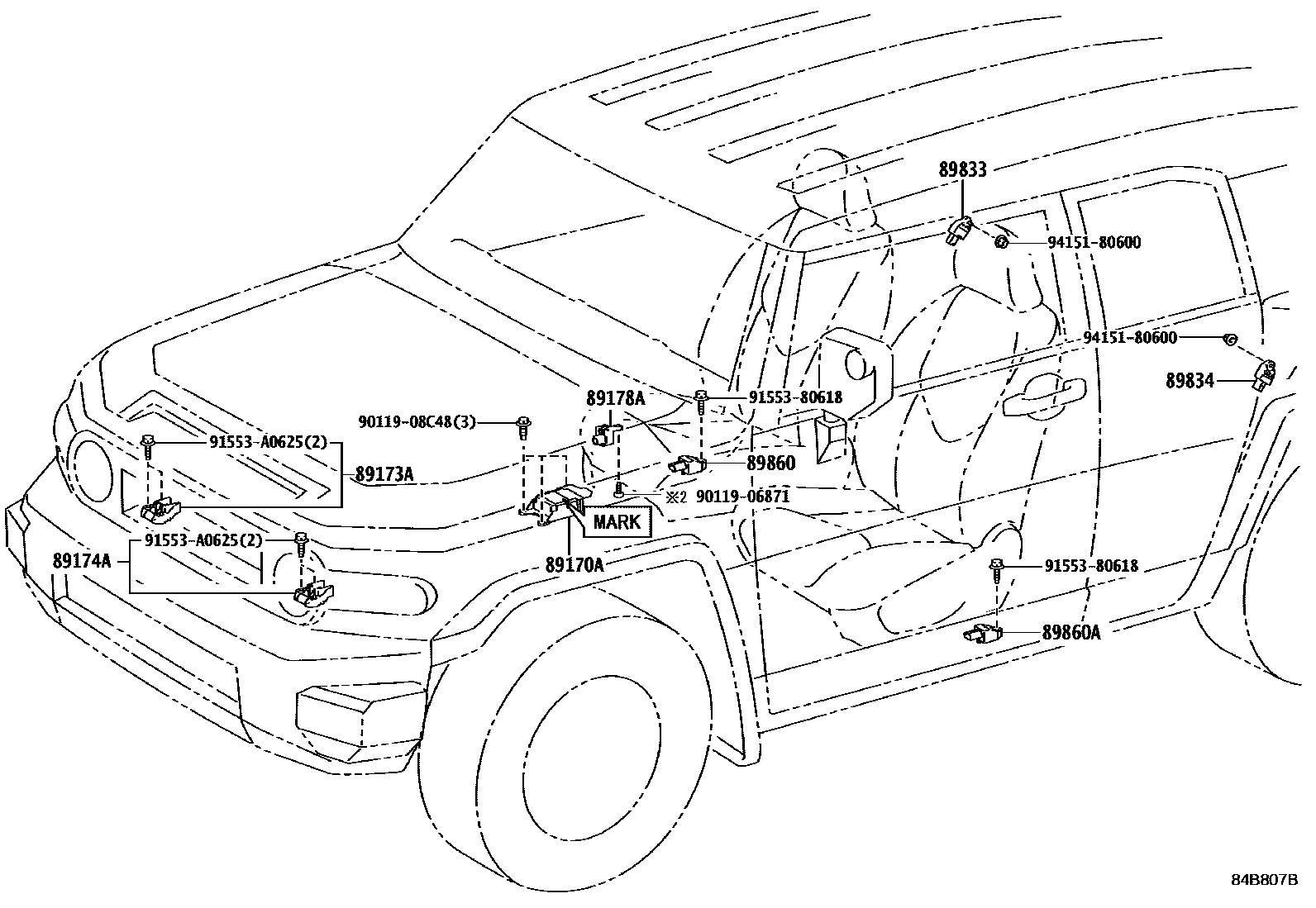 89833
94151-80600
94151-80600
89834
89178A
91553-80618
90119-08C48(3)
91553-A0625(2)
89173A
89860
※2 90119-06871
MARK
91553-A0625(2)
89174A
89170A
91553-80618
89860A
84B807B