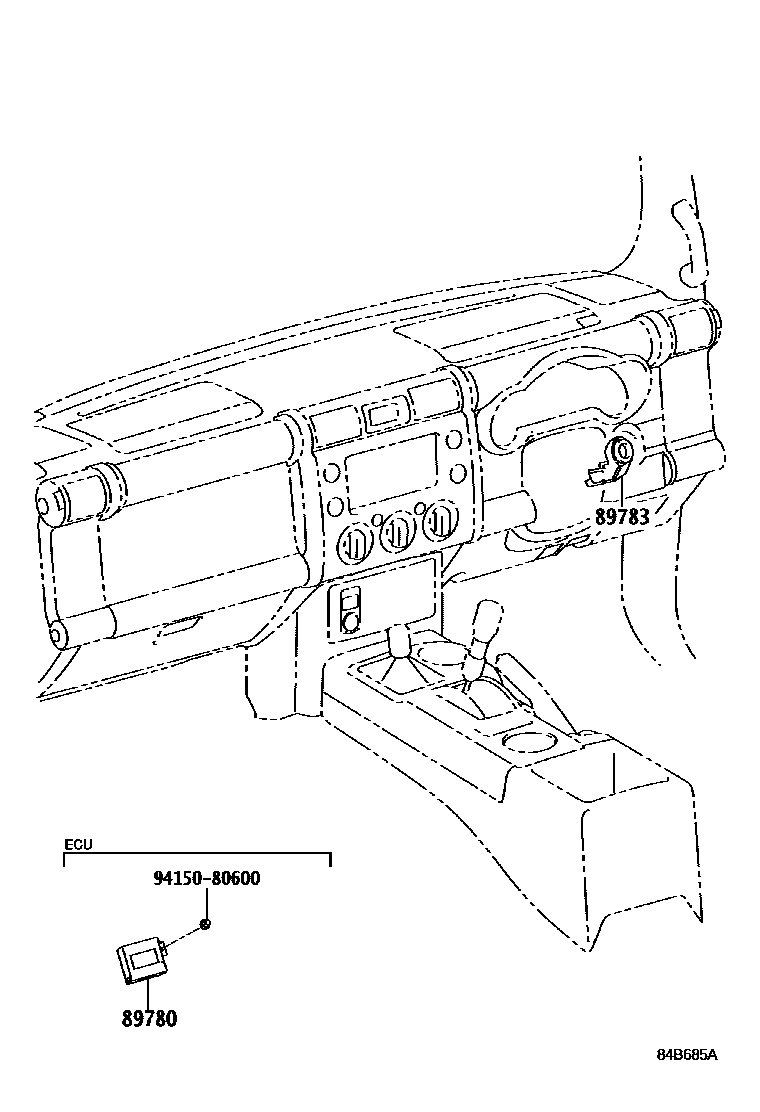 89783

ECU

94150-80600

89780

84B685A