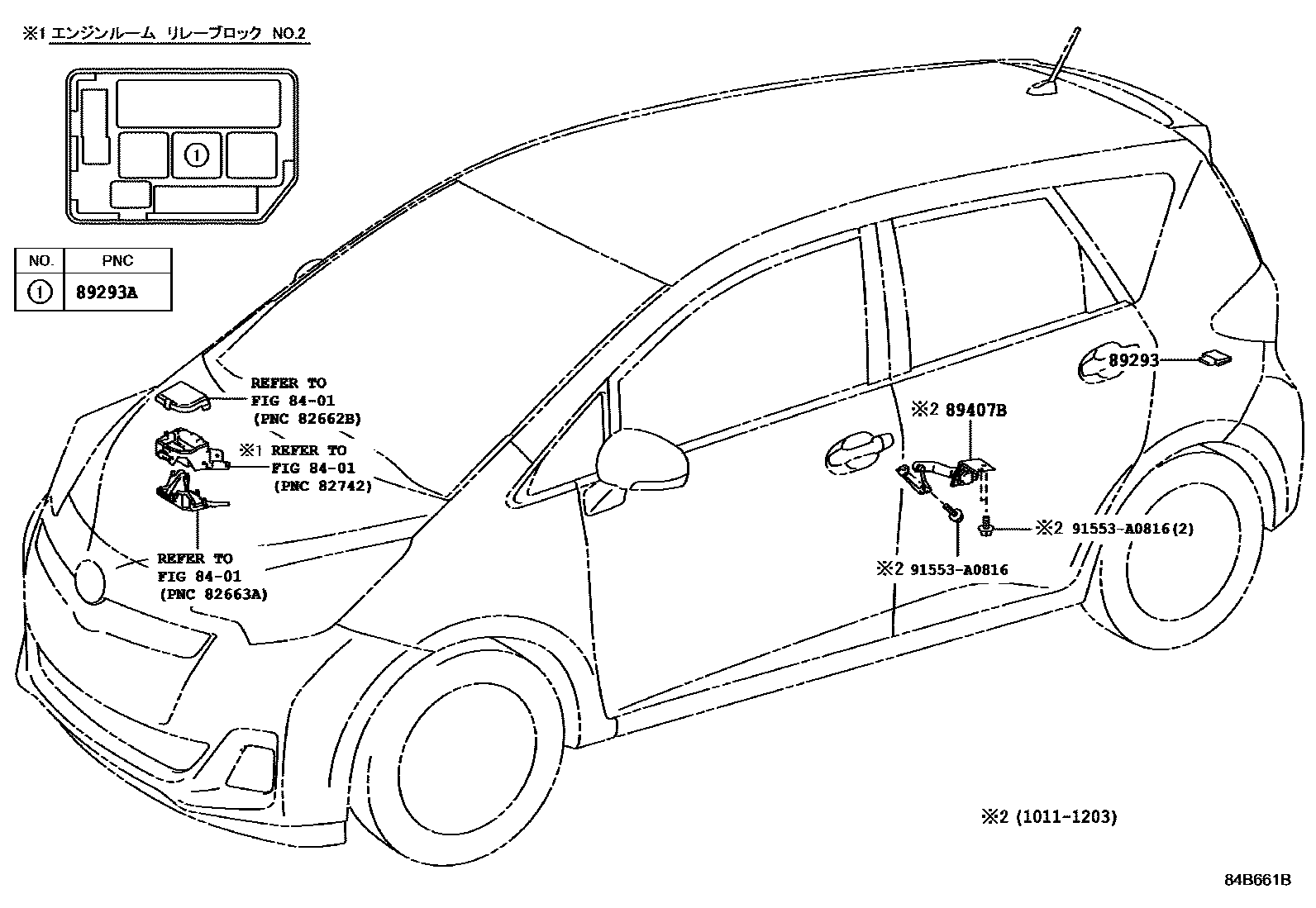 ※1 エンジンルーム リレーブロック NO.2

①

| NO. | PNC |
|---|---|
| ① | 89293A |

REFER TO FIG 84-01 (PNC 82662B)

※1 REFER TO FIG 84-01 (PNC 82742)

REFER TO FIG 84-01 (PNC 82663A)

89293

※2 89407B

※2 91553-A0816(2)

※2 91553-A0816

※2 (1011-1203)

84B661B