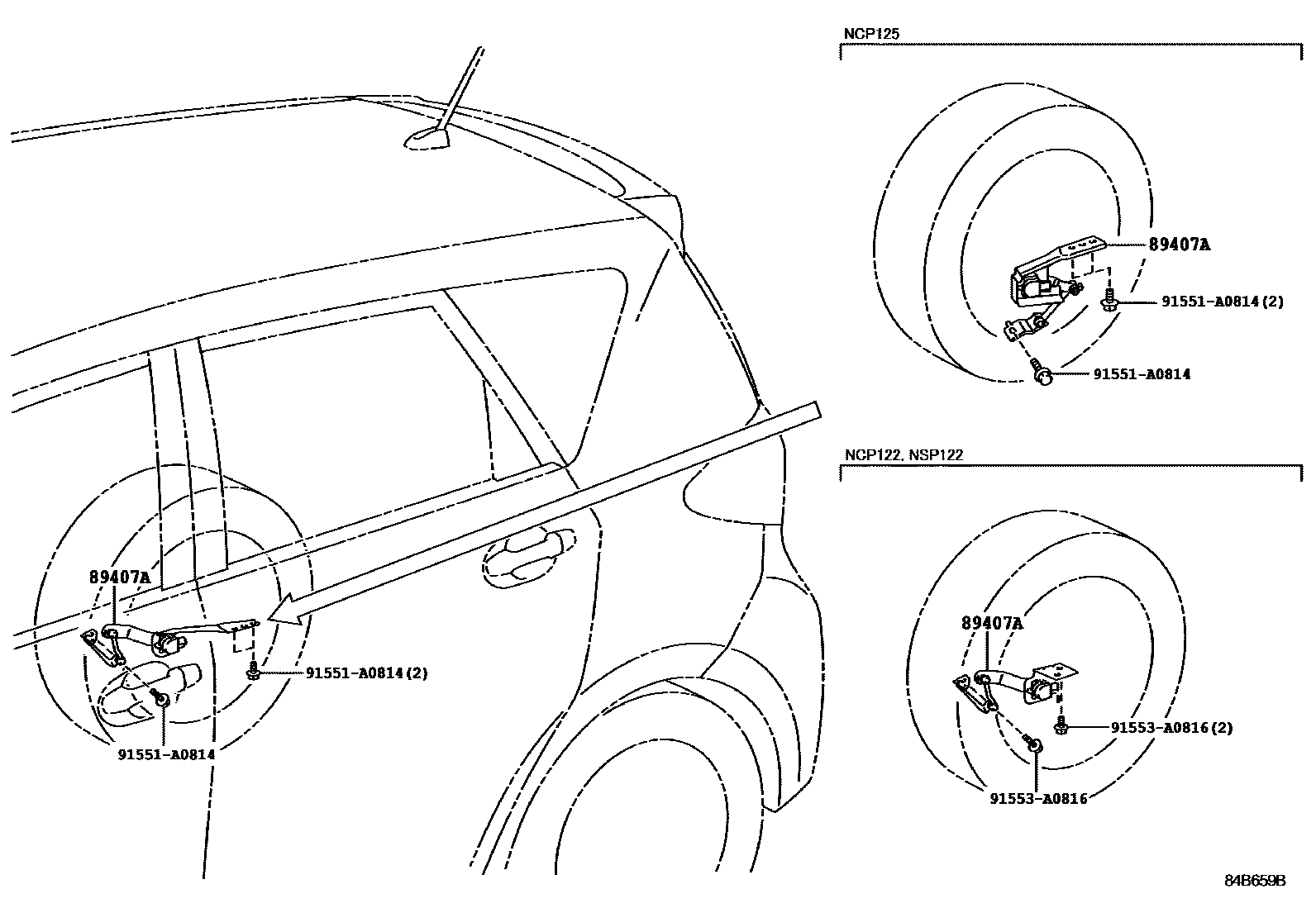 89407A

91551-A0814(2)

91551-A0814

NCP125

89407A

91551-A0814(2)

91551-A0814

NCP122, NSP122

89407A

91553-A0816(2)

91553-A0816

84B659B