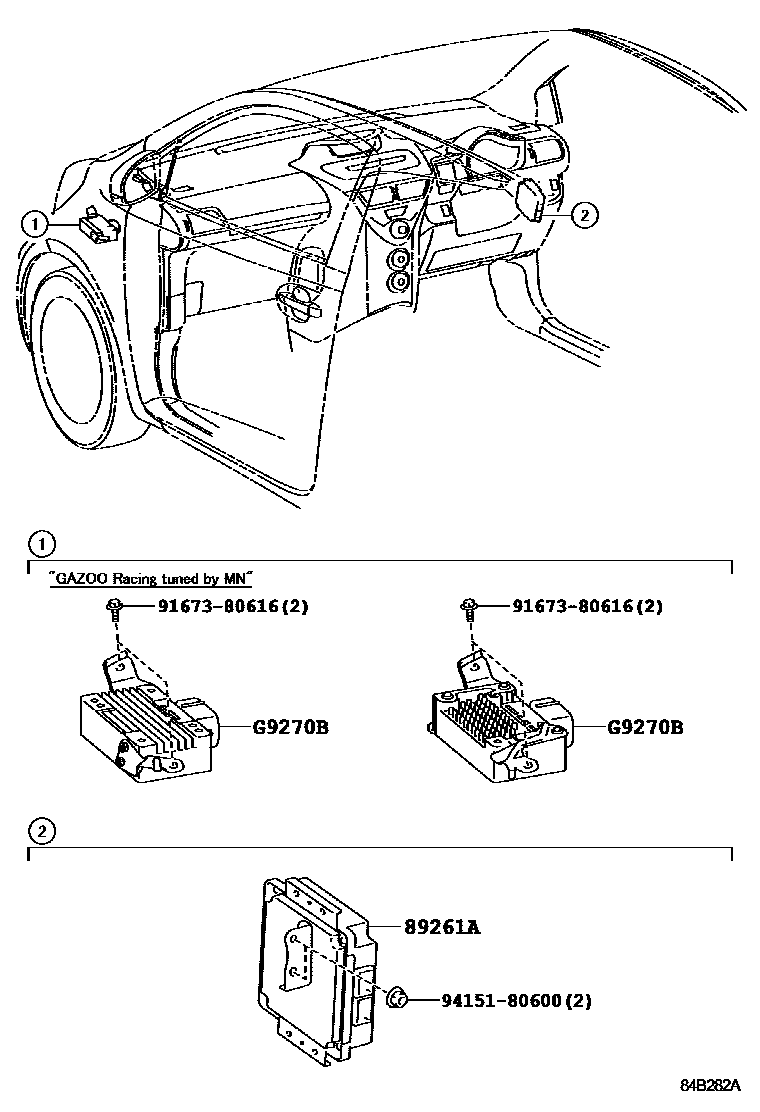 1

2

1

"GAZOO Racing tuned by MN"

91673-80616(2)

G9270B

91673-80616(2)

G9270B

2

89261A

94151-80600(2)

84B282A