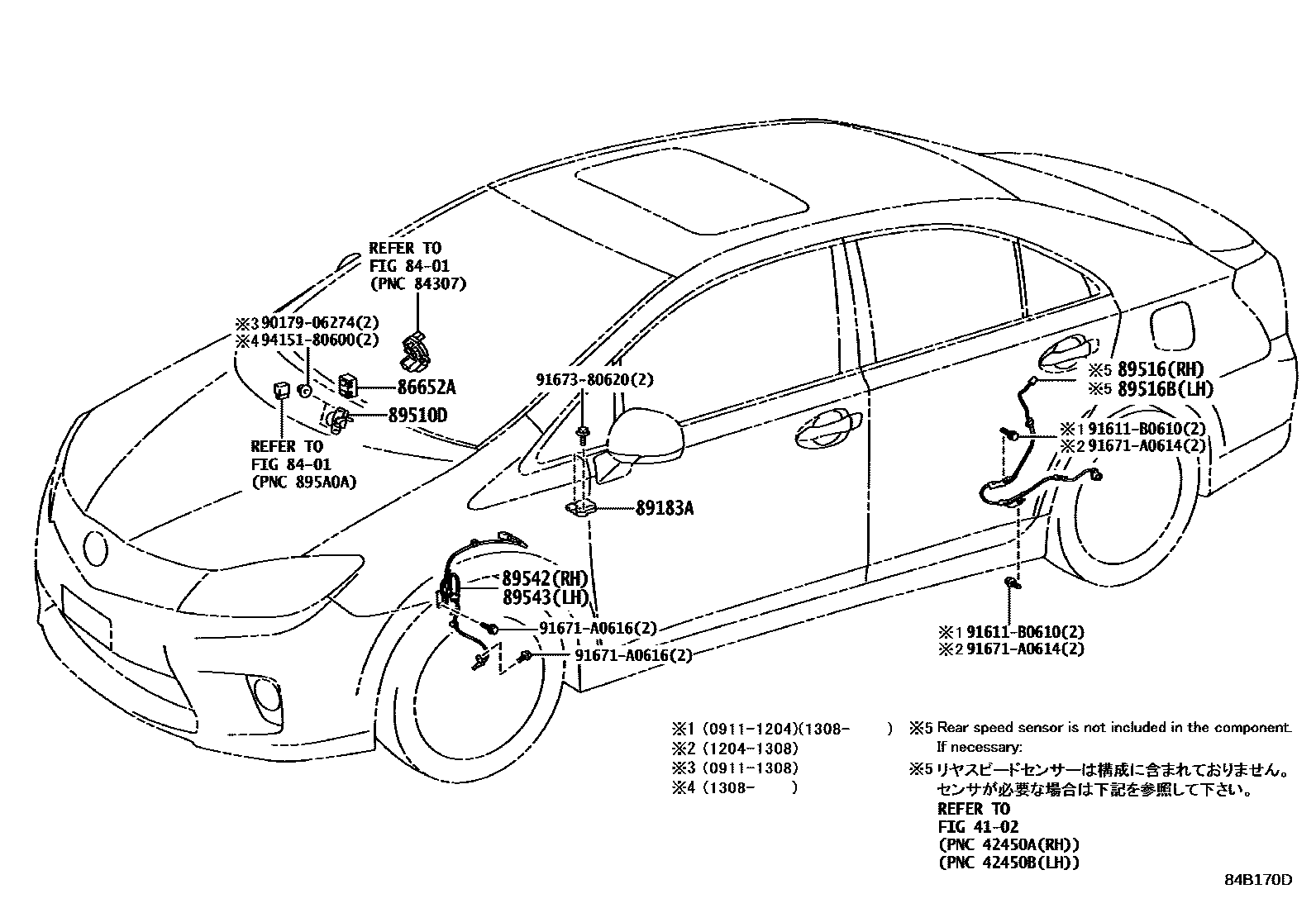 REFER TO
FIG 84-01
(PNC 84307)

※3 90179-06274(2)
※4 94151-80600(2)

86652A

89510D

REFER TO
FIG 84-01
(PNC 895A0A)

91673-80620(2)

89183A

89542(RH)
89543(LH)

91671-A0616(2)

91671-A0616(2)

※5 89516(RH)
※5 89516B(LH)

※1 91611-B0610(2)
※2 91671-A0614(2)

※1 91611-B0610(2)
※2 91671-A0614(2)

※1 (0911-1204)(1308- )
※2 (1204-1308)
※3 (0911-1308)
※4 (1308- )

※5 Rear speed sensor is not included in the component.
If necessary:
※5 リヤスピードセンサーは構成に含まれておりません。
センサが必要な場合は下記を参照して下さい。
REFER TO
FIG 41-02
(PNC 42450A(RH))
(PNC 42450B(LH))

84B170D