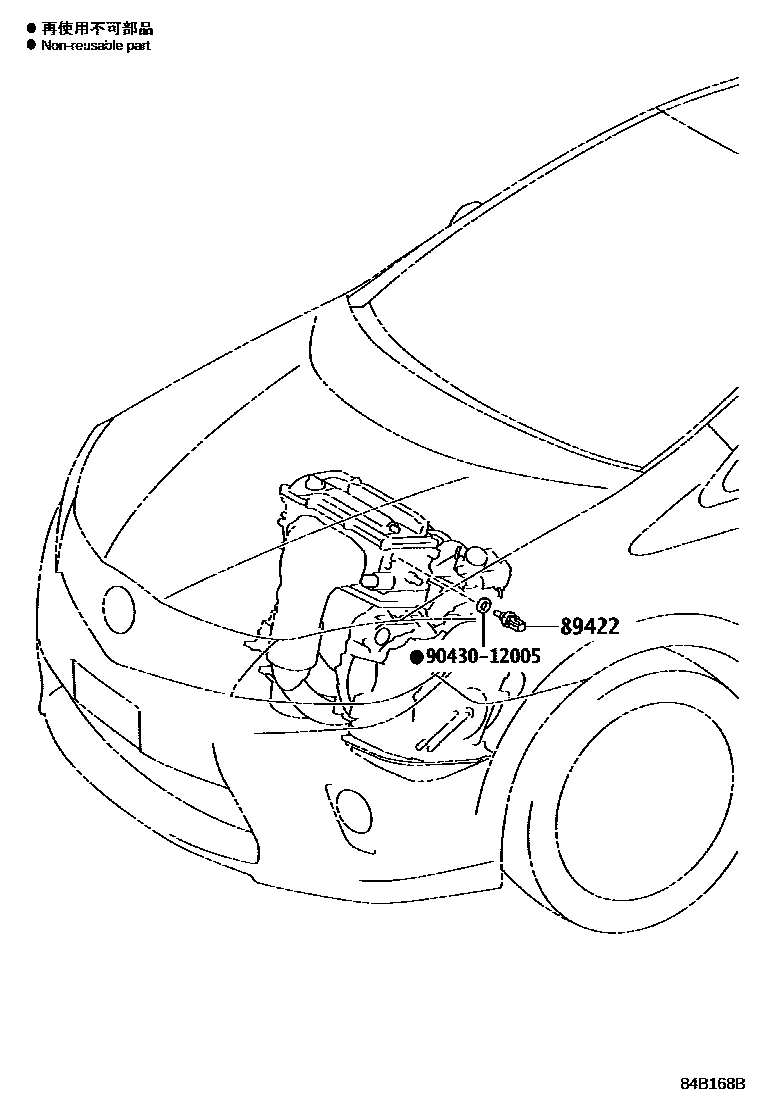 ● 再使用不可部品
● Non-reusable part

89422

●90430-12005

84B168B