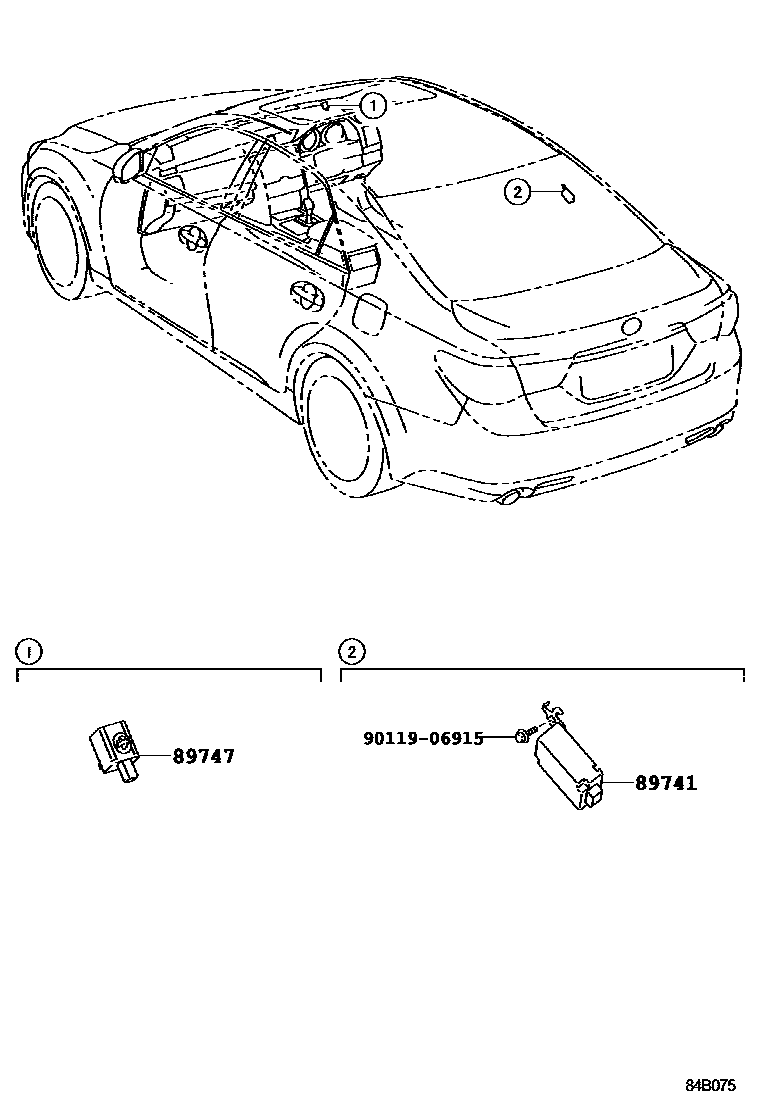 1
2
1
89747
2
90119-06915
89741
84B075