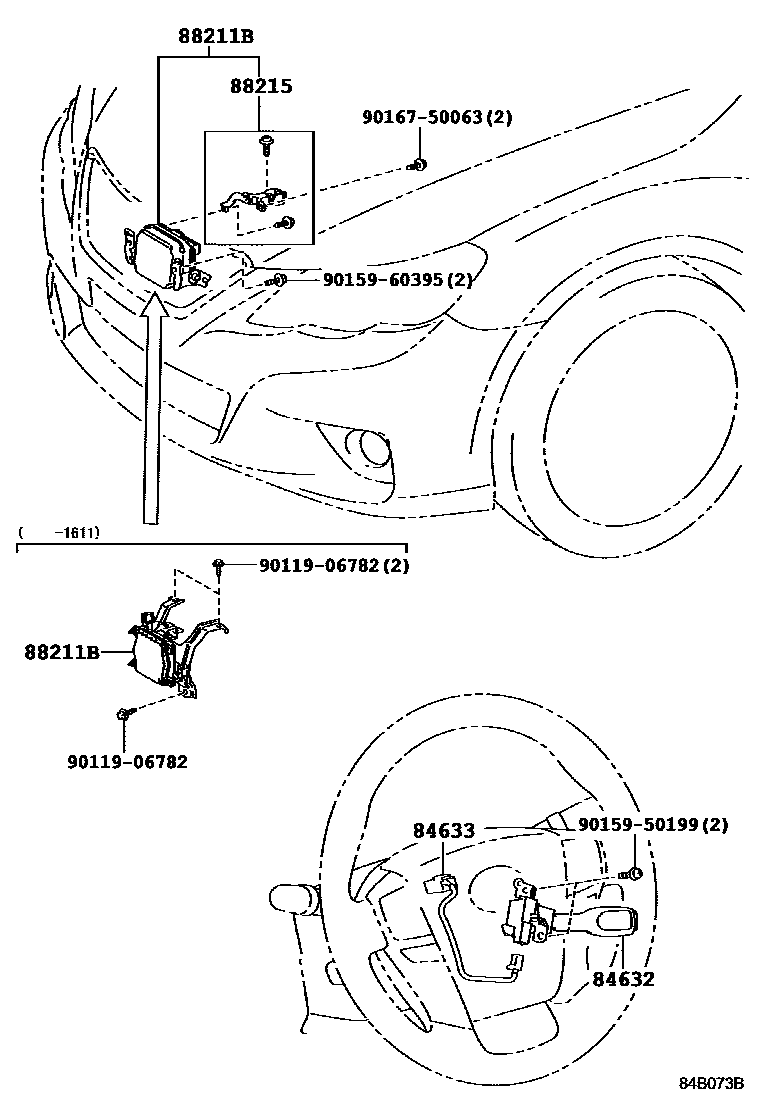 88211B
88215
90167-50063(2)
90159-60395(2)
( -1611)
90119-06782(2)
88211B
90119-06782
84633
90159-50199(2)
84632
84B073B