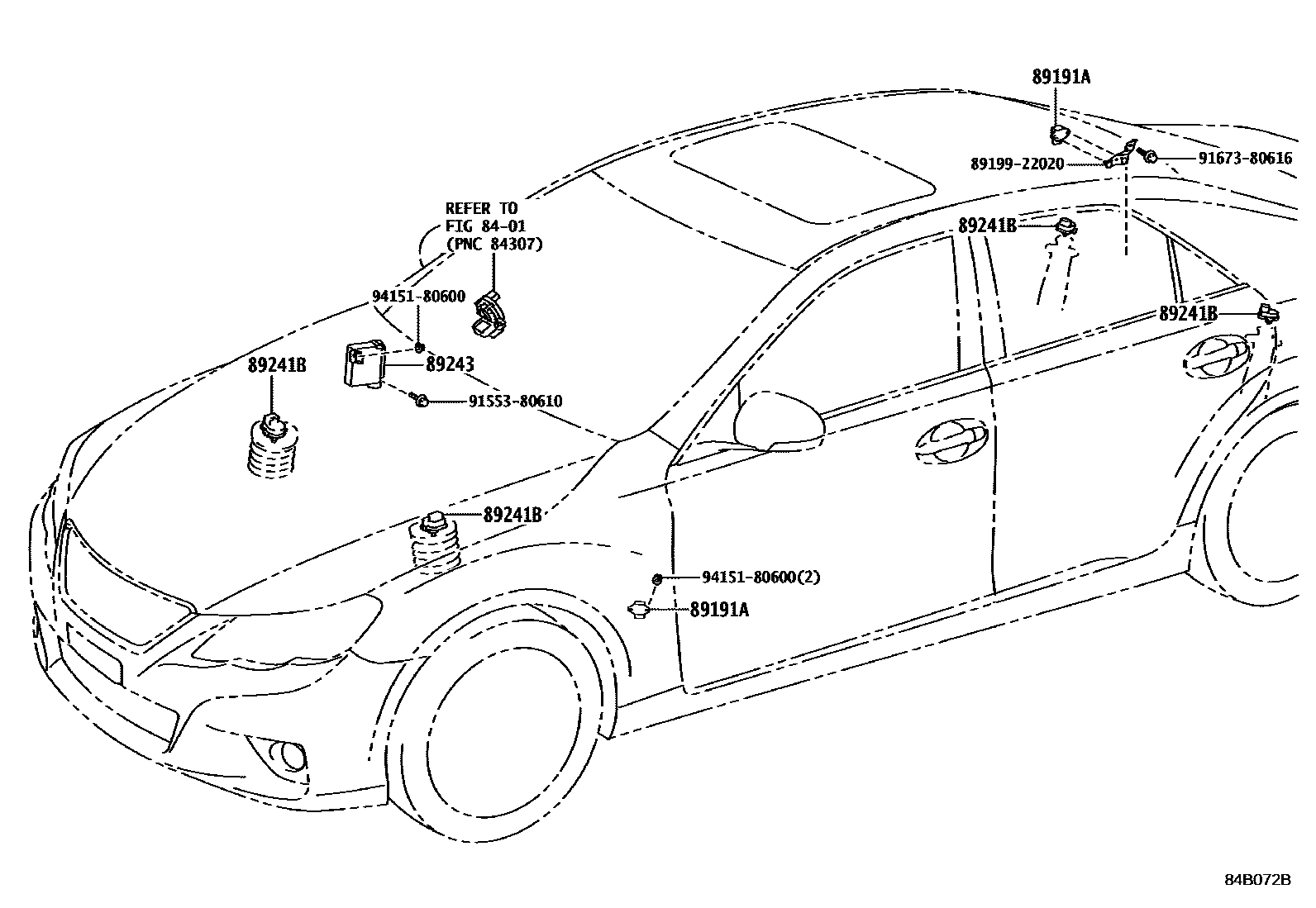 89191A

89199-22020

91673-80616

REFER TO
FIG 84-01
(PNC 84307)

89241B

94151-80600

89241B

89241B

89243

91553-80610

89241B

94151-80600(2)

89191A

84B072B