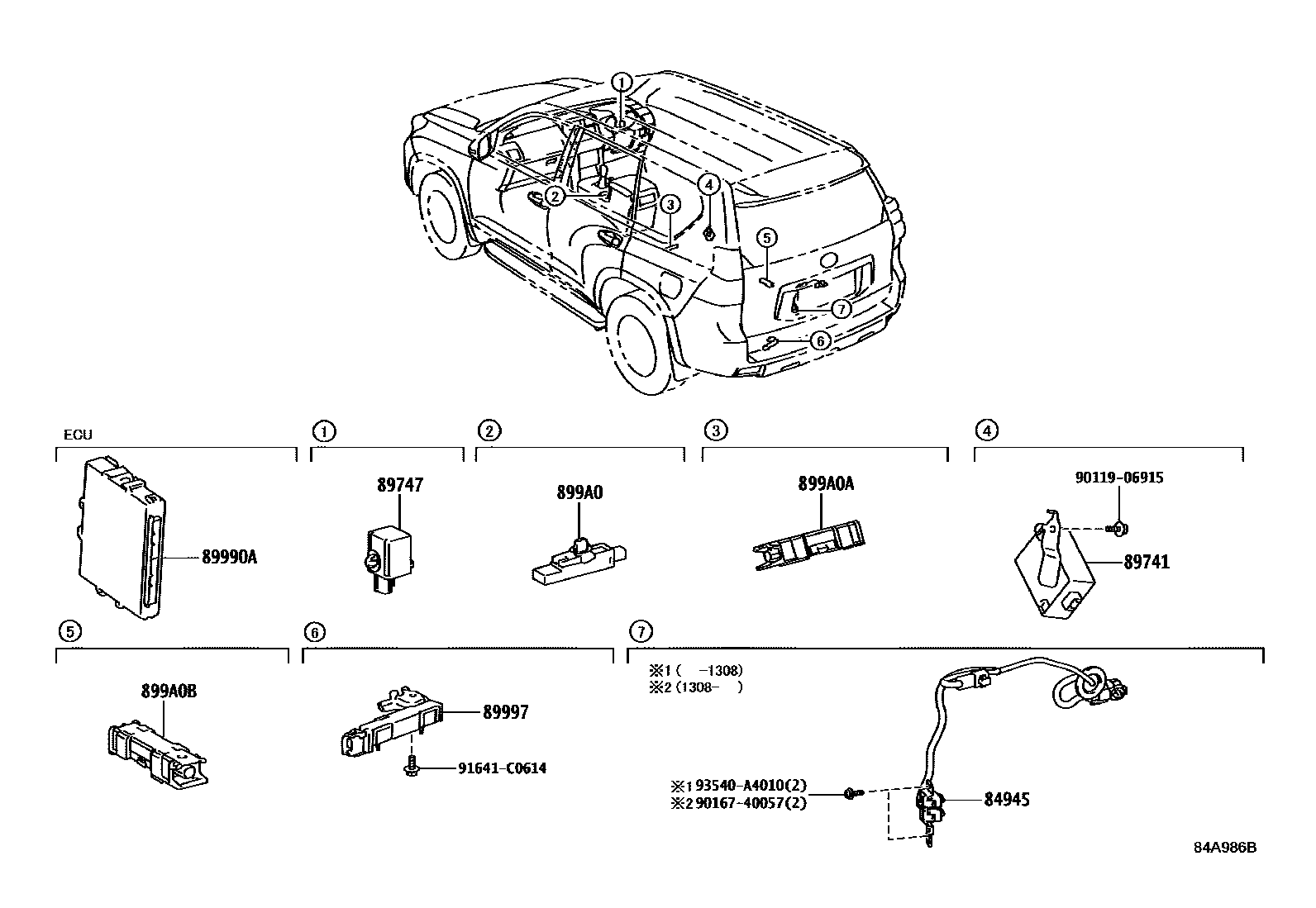 1
2
3
4
5
7
6

ECU
89990A

1
89747

2
899A0

3
899A0A

4
90119-06915
89741

5
899A0B

6
89997
91641-C0614

7
※1 (    -1308)
※2 (1308-    )
※1 93540-A4010(2)
※2 90167-40057(2)
84945

84A986B