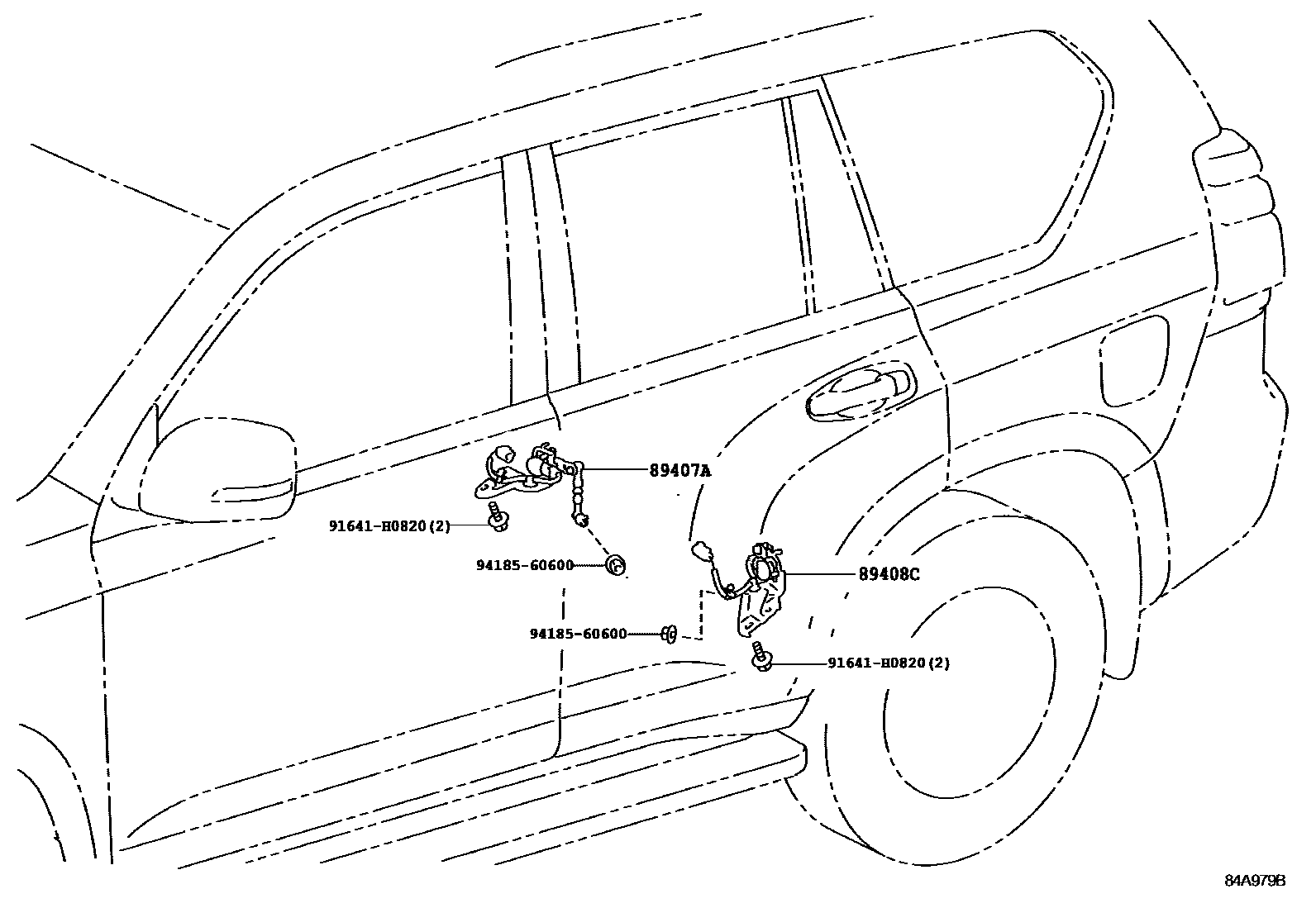 89407A
91641-H0820(2)
94185-60600
89408C
94185-60600
91641-H0820(2)
84A979B