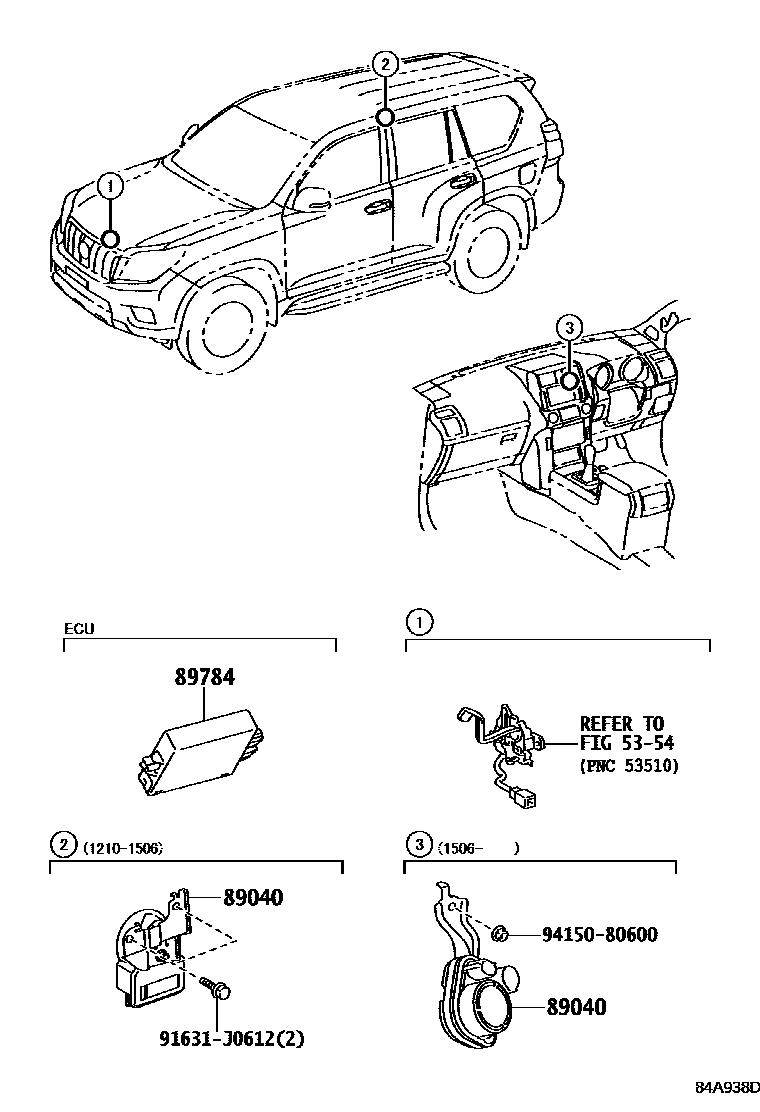 2

1

3

ECU

89784

1

REFER TO
FIG 53-54
(PNC 53510)

2 (1210-1506)

89040

91631-J0612(2)

3 (1506-  )

94150-80600

89040

84A938D