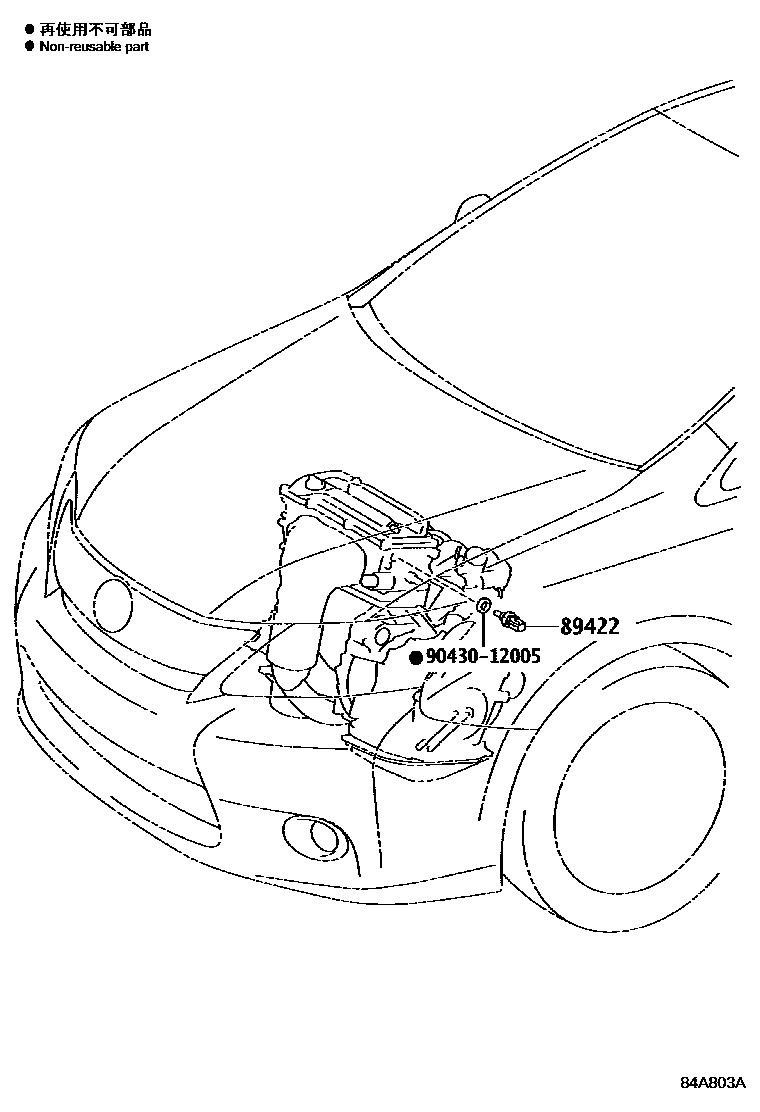 ● 再使用不可部品
● Non-reusable part

89422

● 90430-12005

84A803A