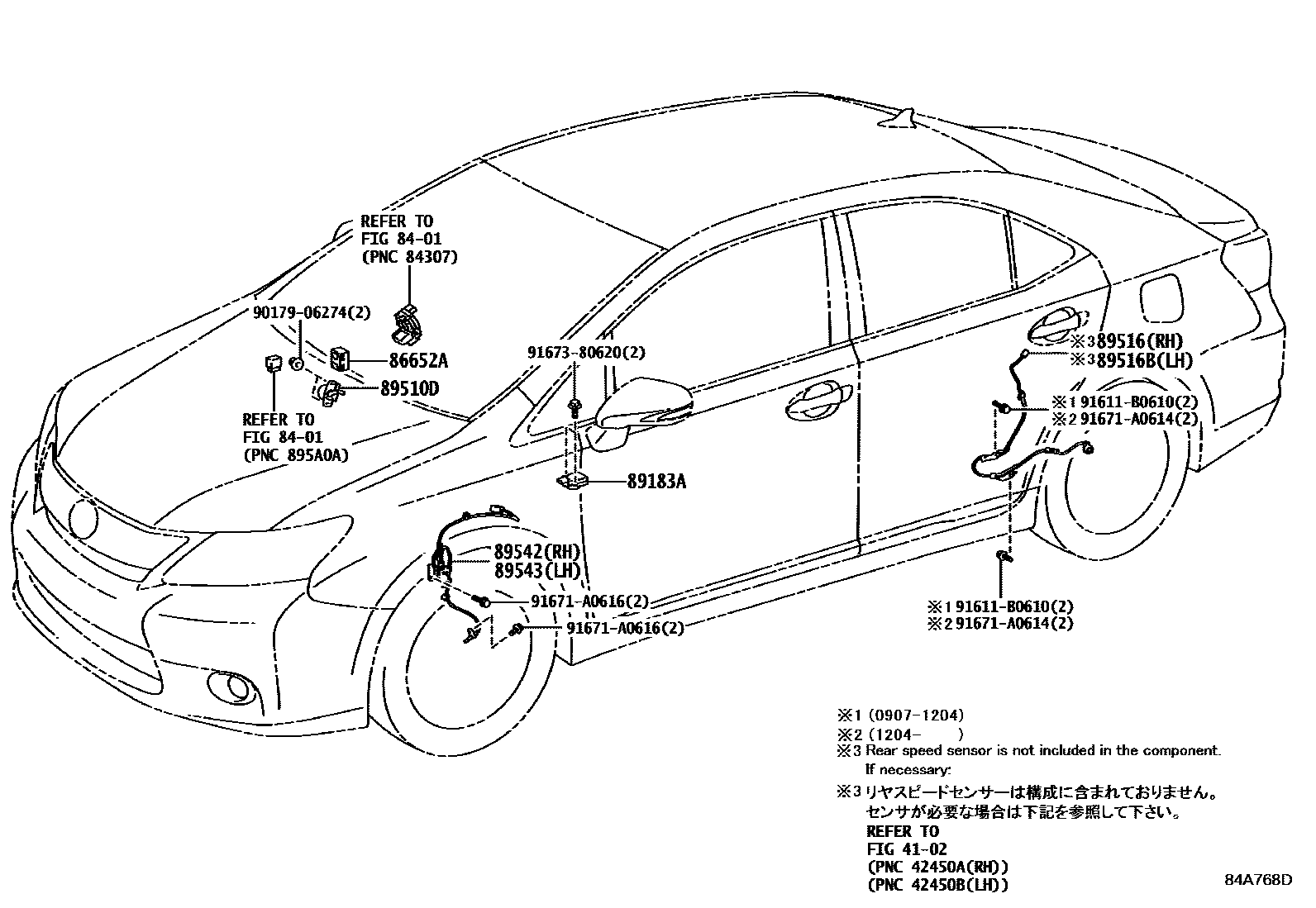 REFER TO
FIG 84-01
(PNC 84307)

90179-06274(2)

86652A

89510D

REFER TO
FIG 84-01
(PNC 895A0A)

91673-80620(2)

89183A

89542(RH)
89543(LH)

91671-A0616(2)

91671-A0616(2)

※3 89516(RH)
※3 89516B(LH)

※1 91611-B0610(2)
※2 91671-A0614(2)

※1 91611-B0610(2)
※2 91671-A0614(2)

※1 (0907-1204)
※2 (1204- )
※3 Rear speed sensor is not included in the component.
If necessary:
※3 リヤスピードセンサーは構成に含まれておりません。
センサが必要な場合は下記を参照して下さい。
REFER TO
FIG 41-02
(PNC 42450A(RH))
(PNC 42450B(LH))

84A768D