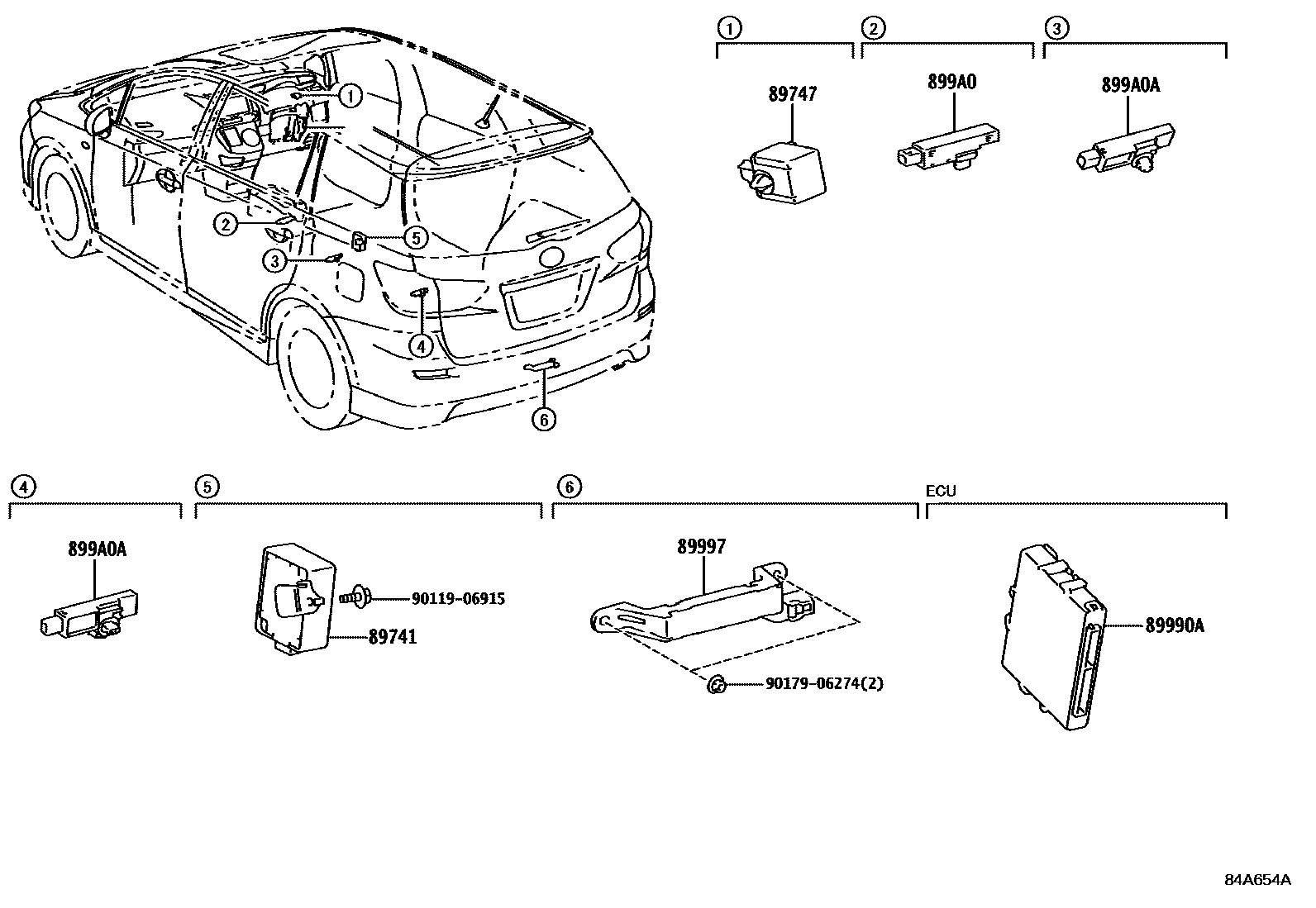 1
2
5
3
4
6

1
89747

2
899A0

3
899A0A

4
899A0A

5
90119-06915
89741

6
89997
90179-06274(2)

ECU
89990A

84A654A